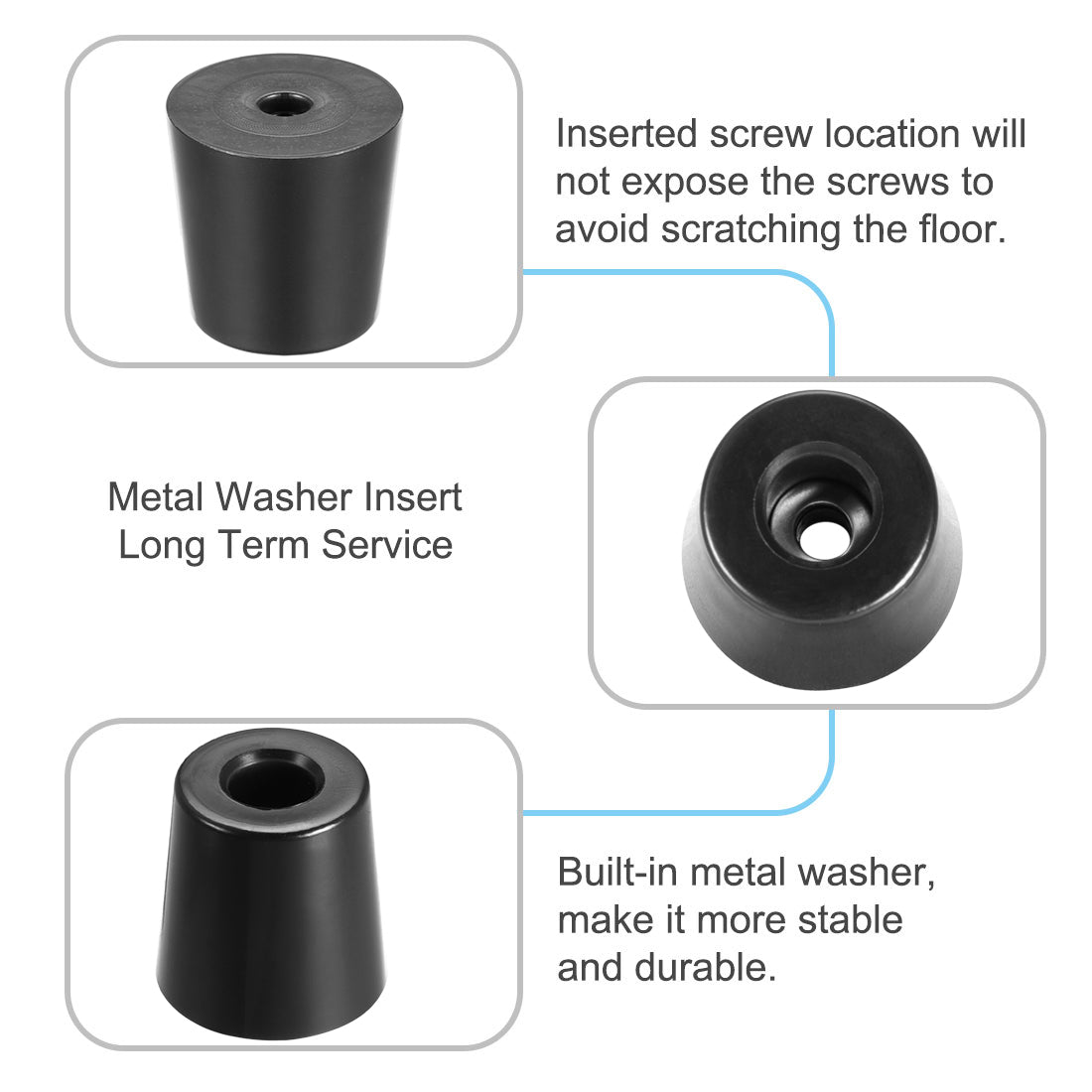 Inserted screw location will not expose the screws to avoid scratching the floor.

Metal Washer Insert
Long Term Service

Built-in metal washer, make it more stable and durable.