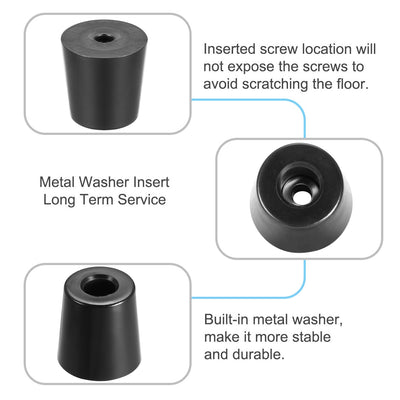 Inserted screw location will not expose the screws to avoid scratching the floor.

Metal Washer Insert
Long Term Service

Built-in metal washer, make it more stable and durable.