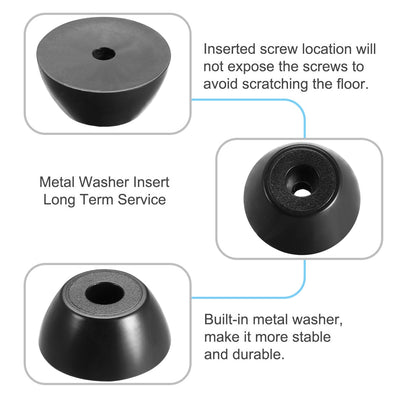 Inserted screw location will not expose the screws to avoid scratching the floor.

Metal Washer Insert
Long Term Service

Built-in metal washer, make it more stable and durable.