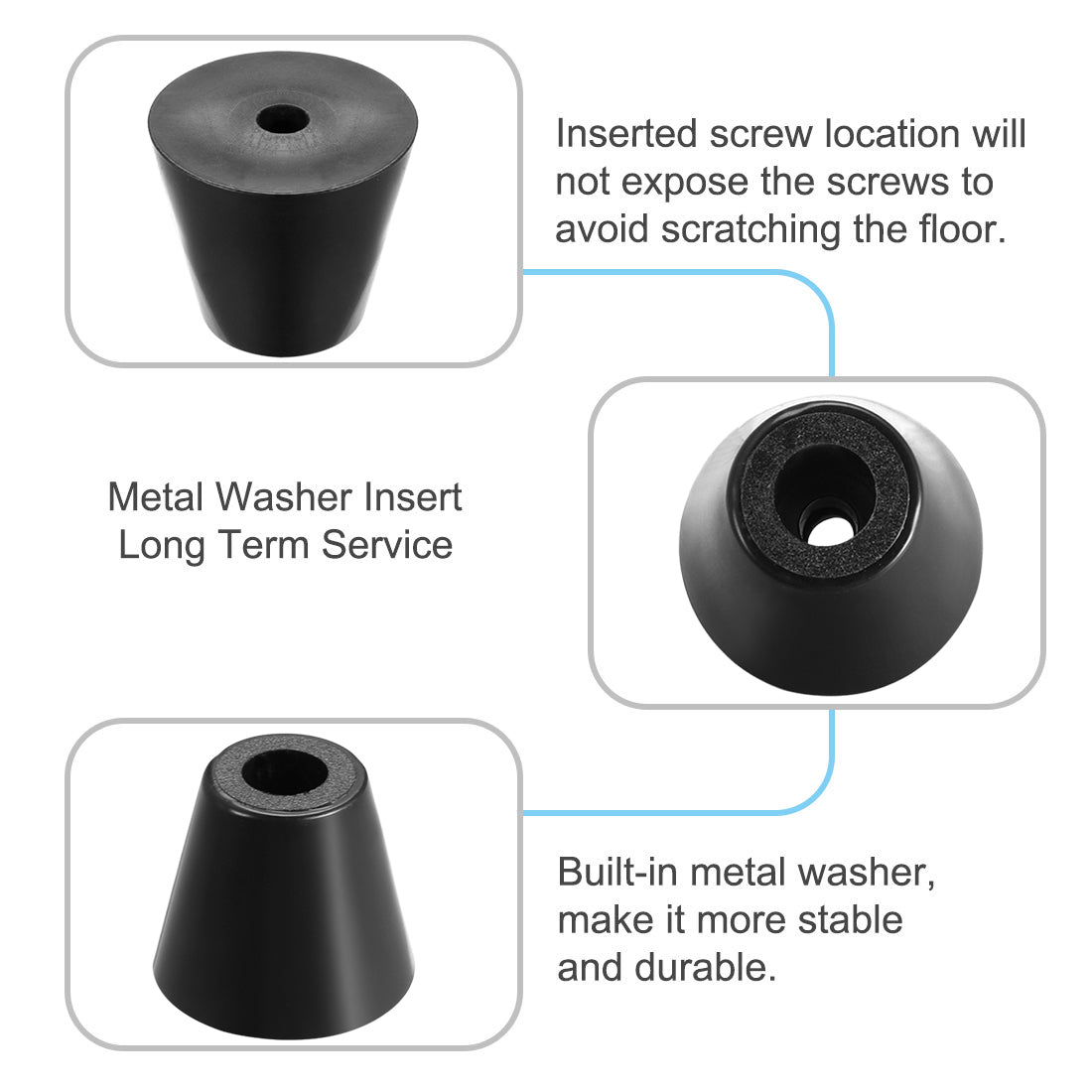 Inserted screw location will not expose the screws to avoid scratching the floor.

Metal Washer Insert
Long Term Service

Built-in metal washer, make it more stable and durable.