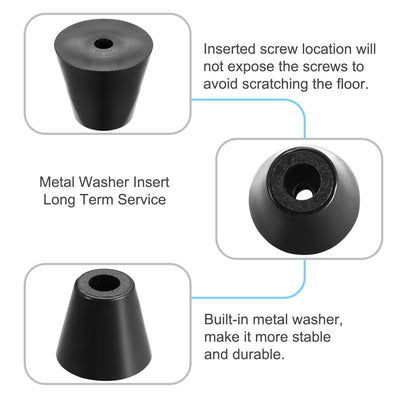 Inserted screw location will not expose the screws to avoid scratching the floor.

Metal Washer Insert
Long Term Service

Built-in metal washer, make it more stable and durable.