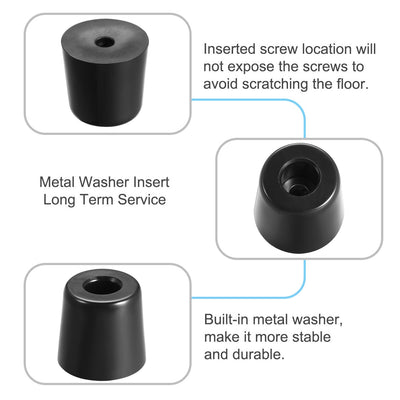 Inserted screw location will not expose the screws to avoid scratching the floor.

Metal Washer Insert
Long Term Service

Built-in metal washer, make it more stable and durable.