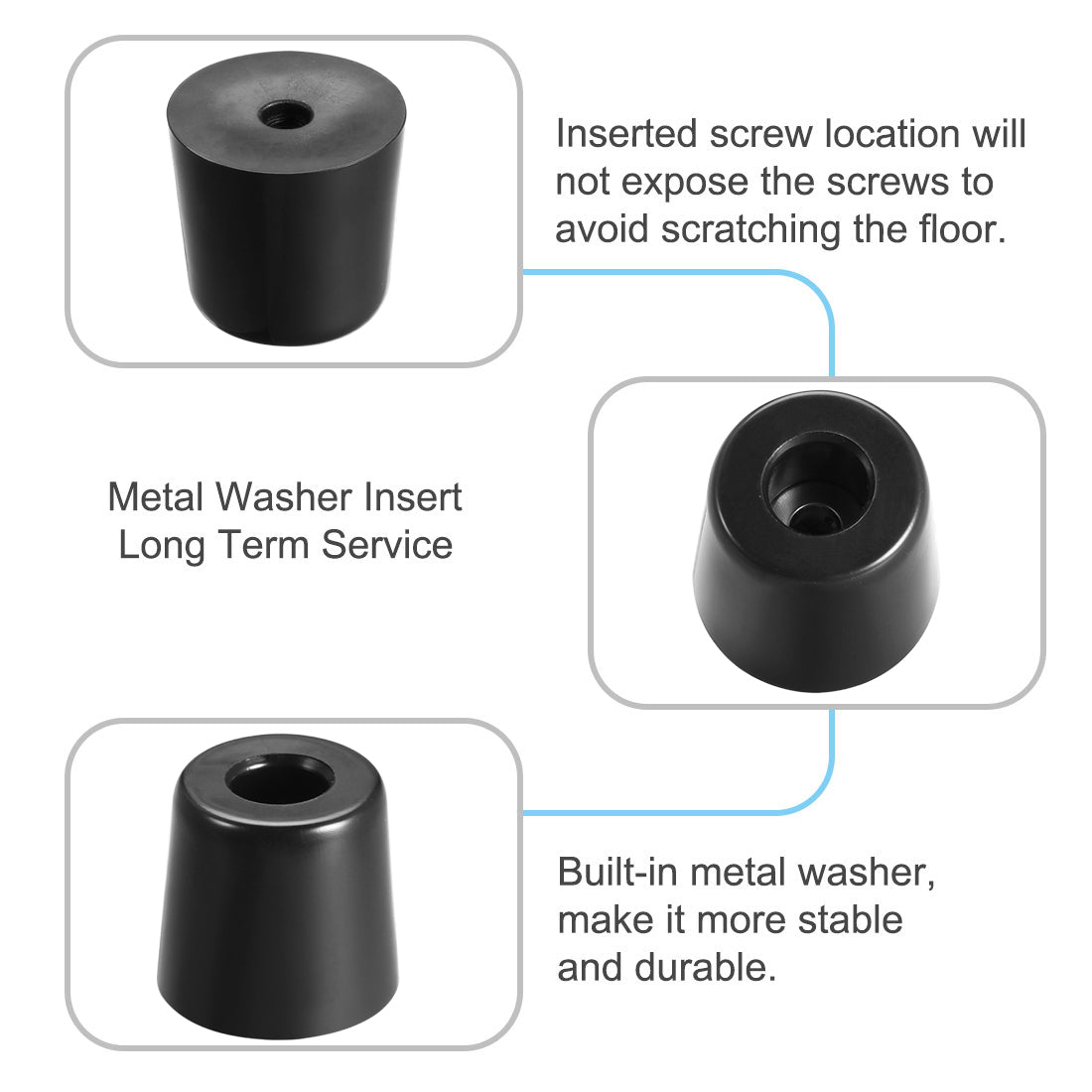 Inserted screw location will not expose the screws to avoid scratching the floor.

Metal Washer Insert
Long Term Service

Built-in metal washer, make it more stable and durable.