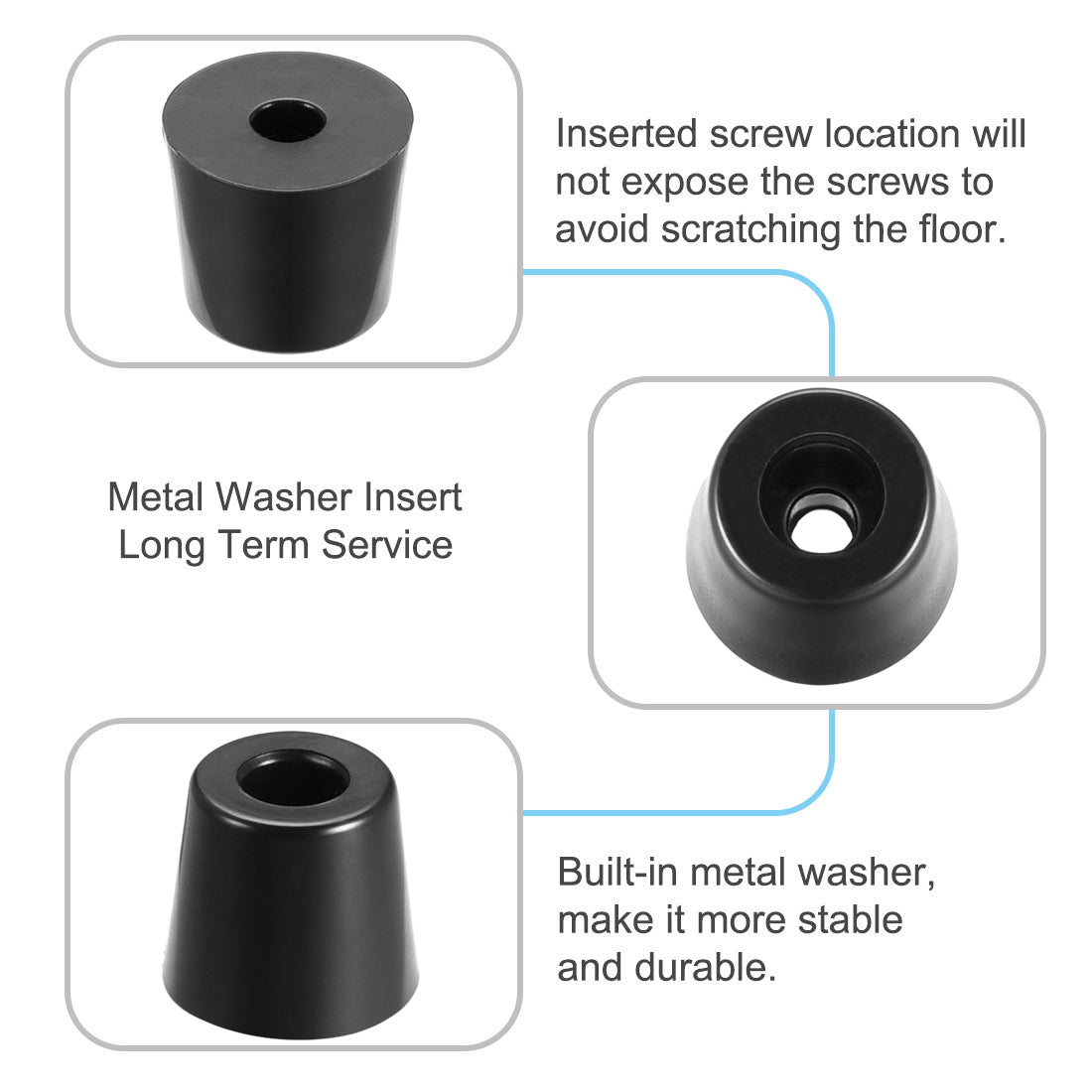 Inserted screw location will not expose the screws to avoid scratching the floor.

Metal Washer Insert
Long Term Service

Built-in metal washer, make it more stable and durable.