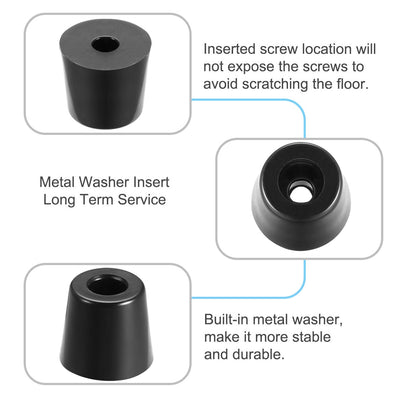 Inserted screw location will not expose the screws to avoid scratching the floor.

Metal Washer Insert
Long Term Service

Built-in metal washer, make it more stable and durable.