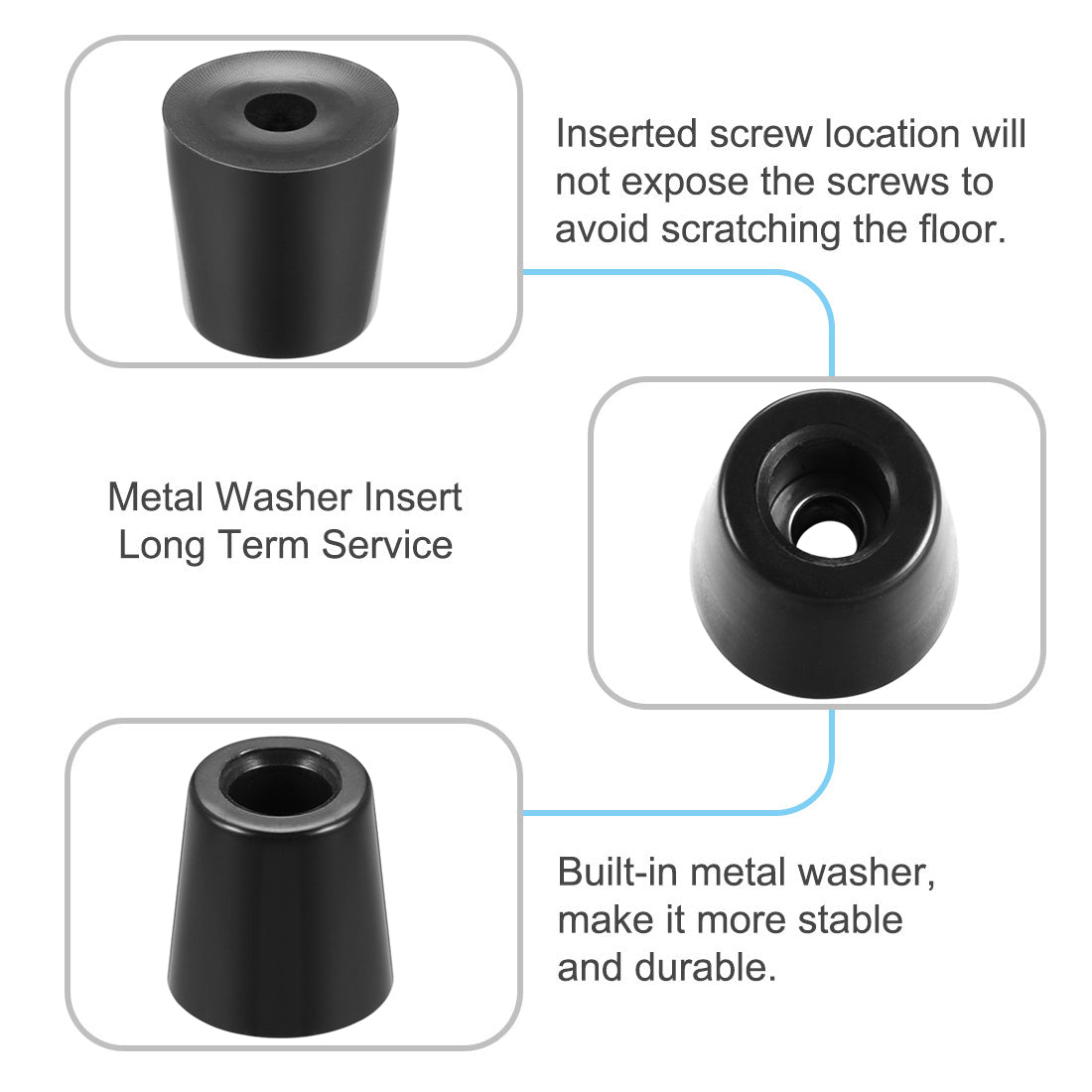 Inserted screw location will not expose the screws to avoid scratching the floor.

Metal Washer Insert
Long Term Service

Built-in metal washer, make it more stable and durable.