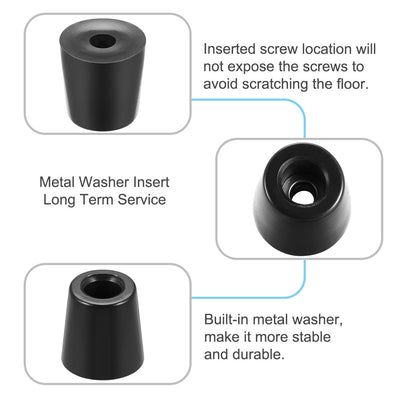 Inserted screw location will not expose the screws to avoid scratching the floor.

Metal Washer Insert
Long Term Service

Built-in metal washer, make it more stable and durable.