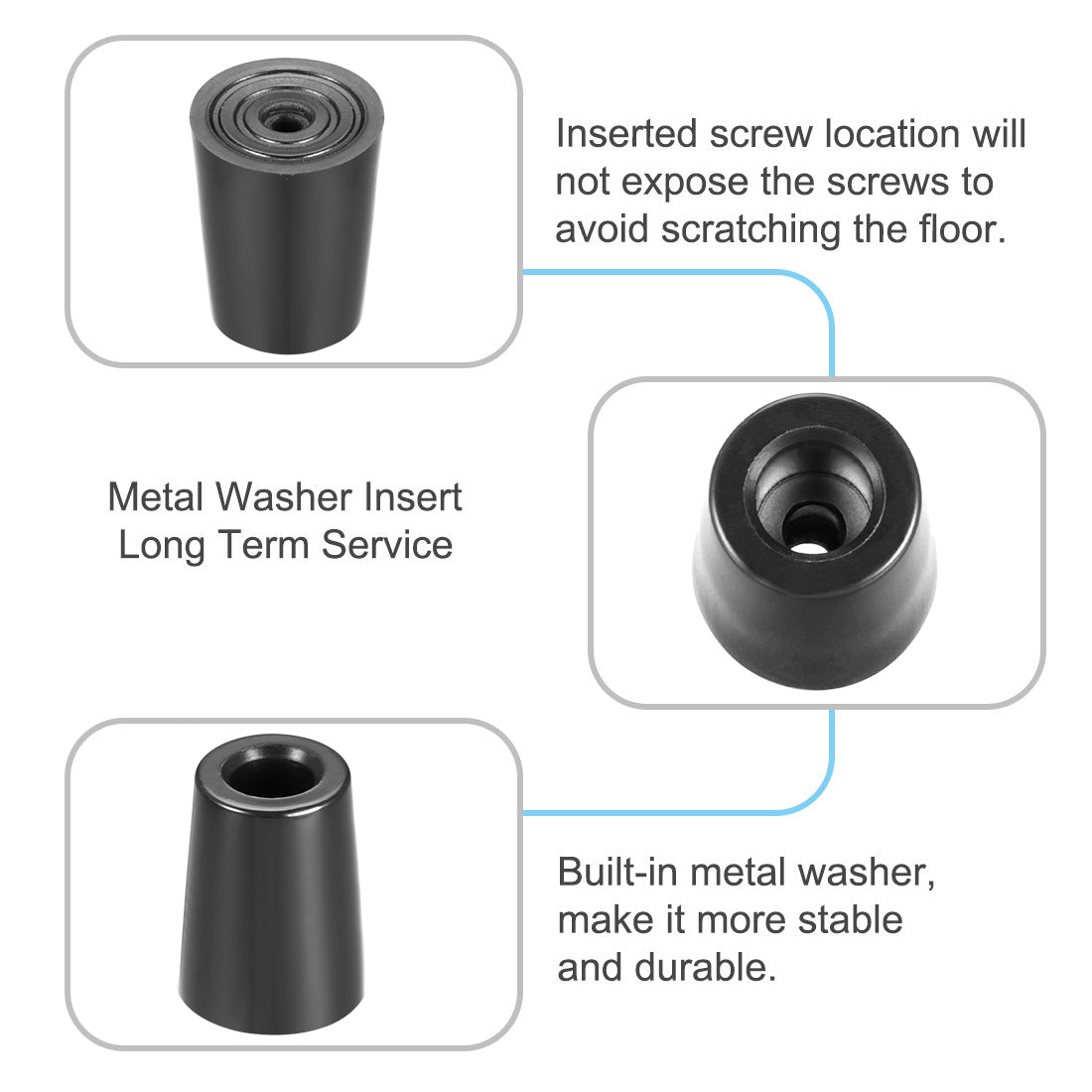 Inserted screw location will not expose the screws to avoid scratching the floor.

Metal Washer Insert
Long Term Service

Built-in metal washer, make it more stable and durable.