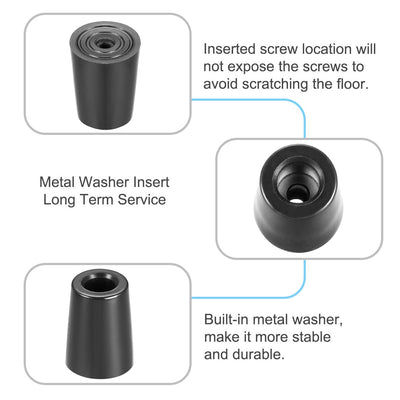 Inserted screw location will not expose the screws to avoid scratching the floor.

Metal Washer Insert
Long Term Service

Built-in metal washer, make it more stable and durable.