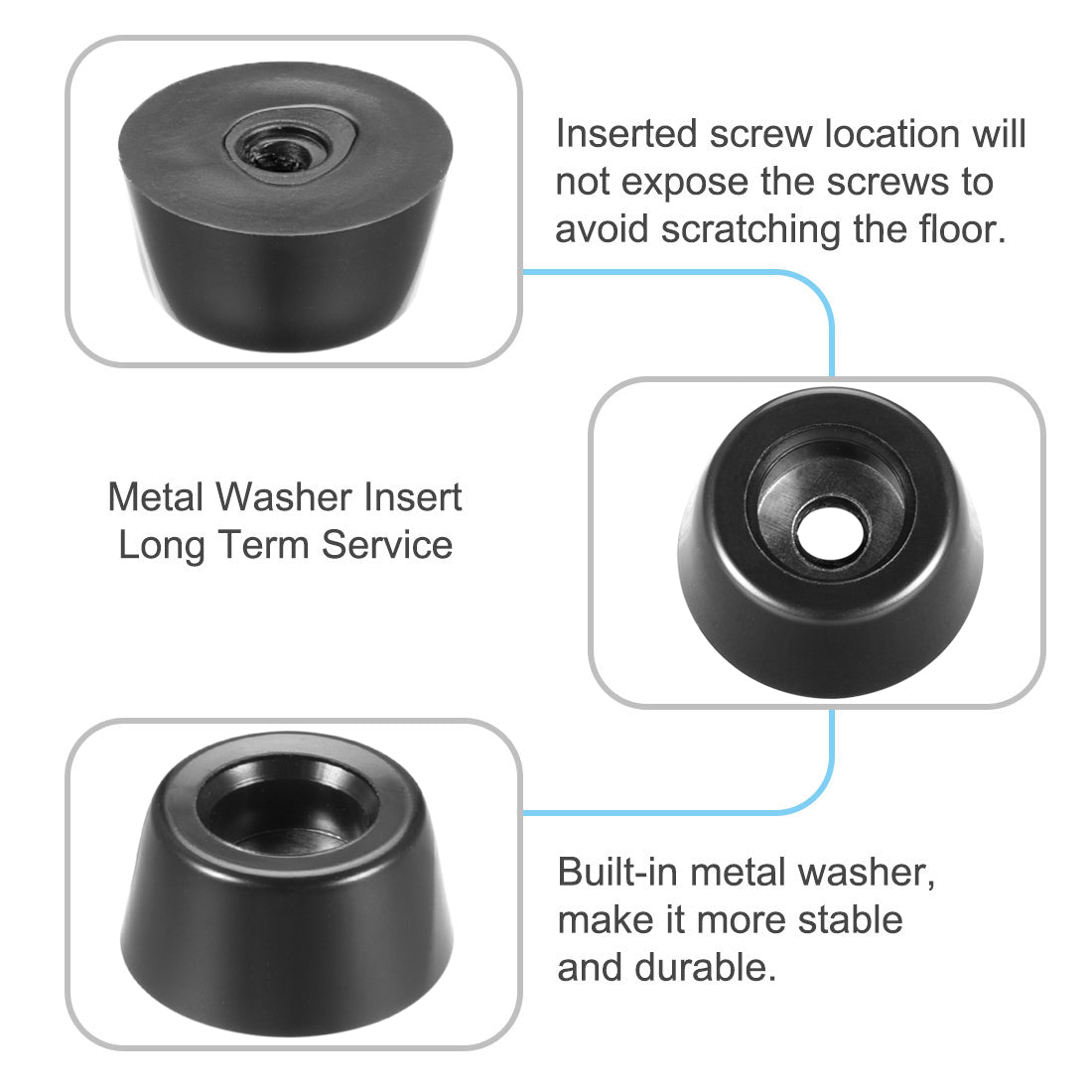 Inserted screw location will not expose the screws to avoid scratching the floor.

Metal Washer Insert
Long Term Service

Built-in metal washer, make it more stable and durable.