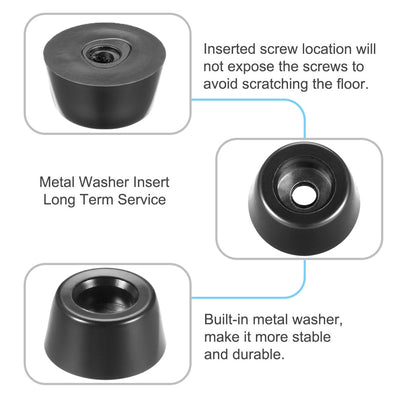 Inserted screw location will not expose the screws to avoid scratching the floor.

Metal Washer Insert
Long Term Service

Built-in metal washer, make it more stable and durable.