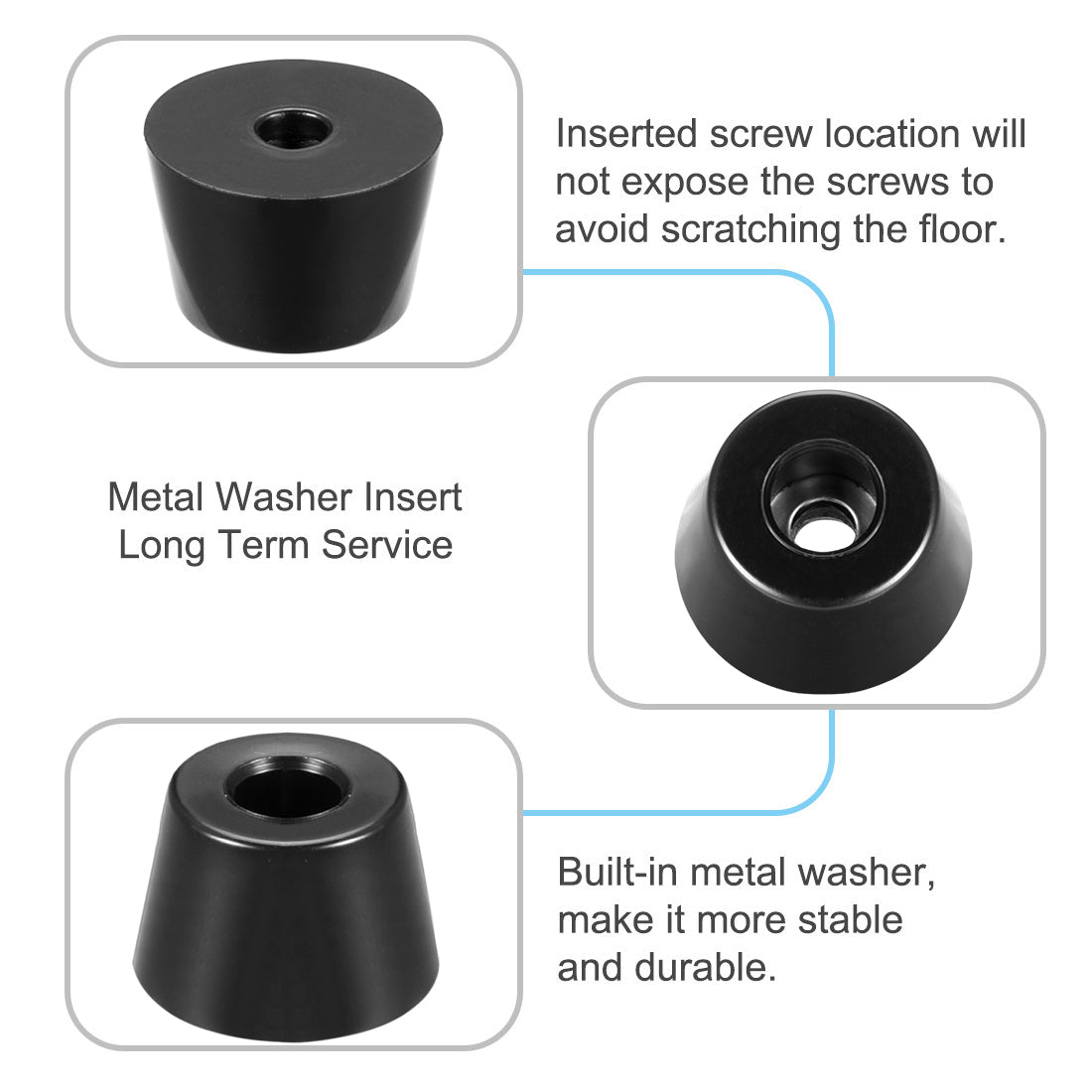 Inserted screw location will not expose the screws to avoid scratching the floor.

Metal Washer Insert
Long Term Service

Built-in metal washer, make it more stable and durable.