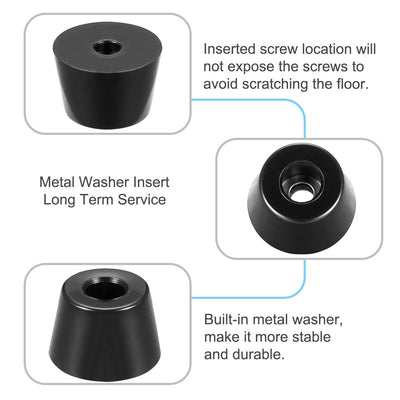 Inserted screw location will not expose the screws to avoid scratching the floor.

Metal Washer Insert
Long Term Service

Built-in metal washer, make it more stable and durable.