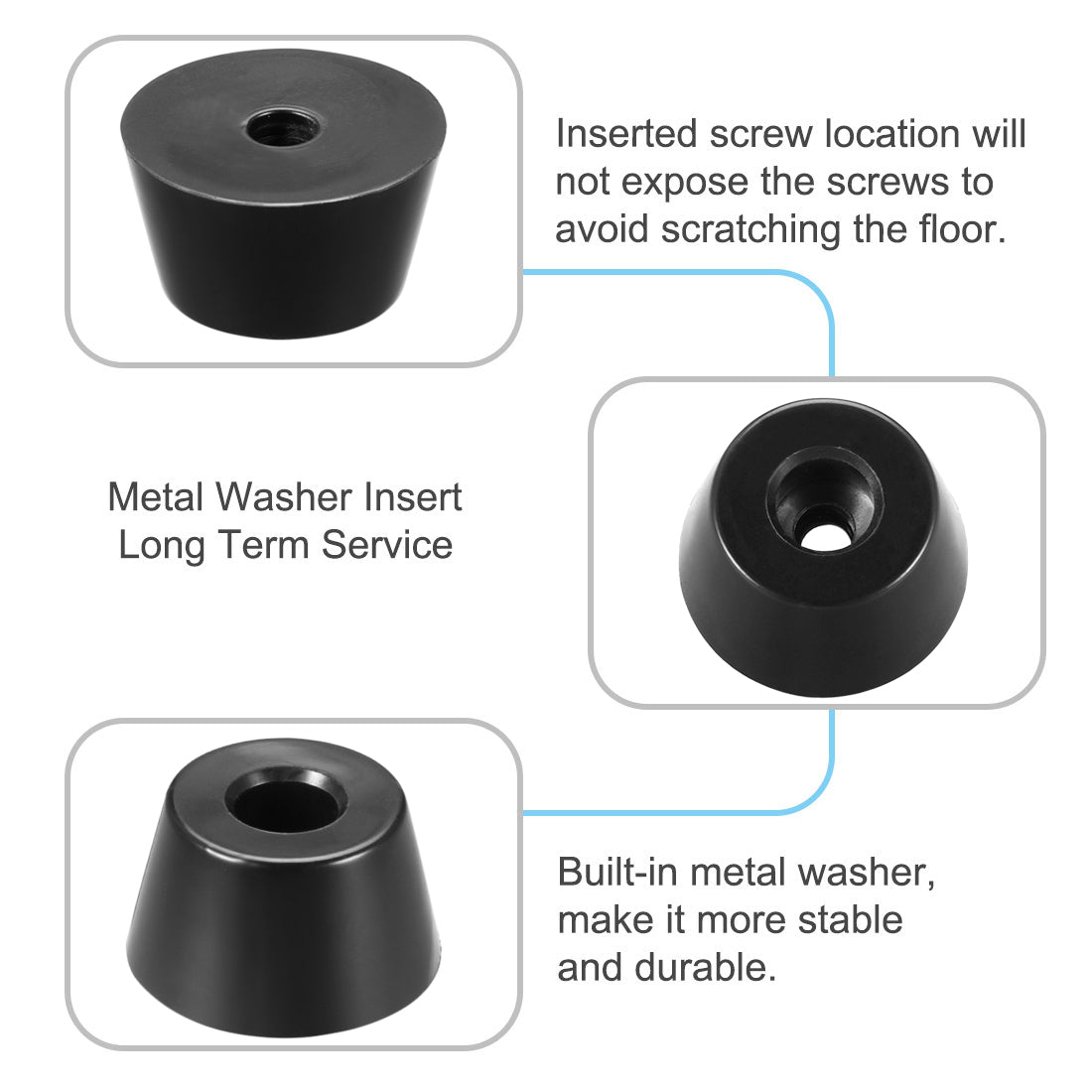 Inserted screw location will not expose the screws to avoid scratching the floor.

Metal Washer Insert
Long Term Service

Built-in metal washer, make it more stable and durable.