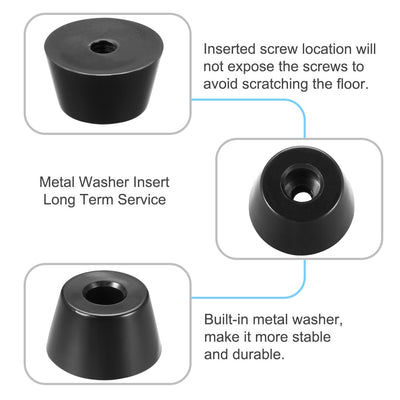 Inserted screw location will not expose the screws to avoid scratching the floor.

Metal Washer Insert
Long Term Service

Built-in metal washer, make it more stable and durable.