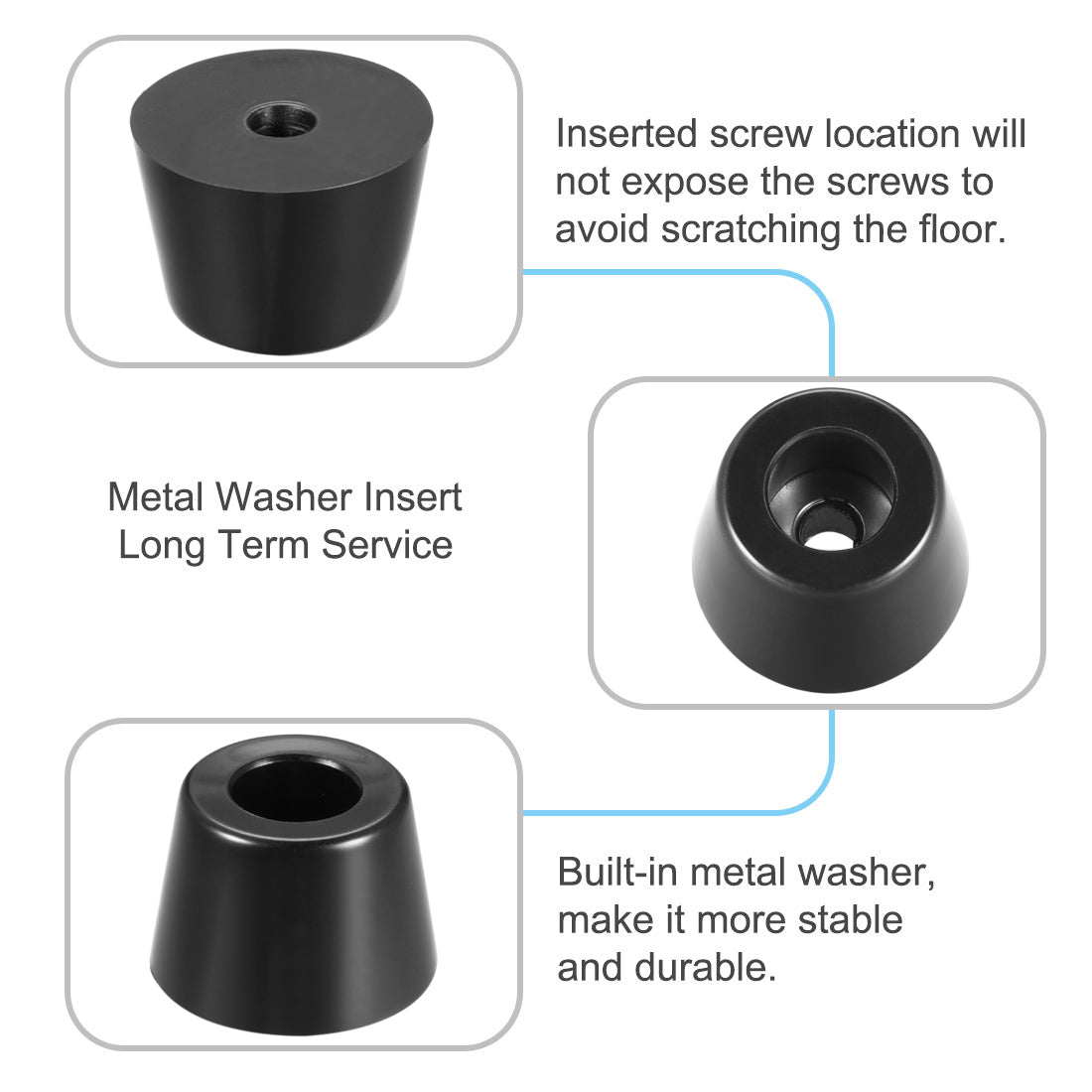 Inserted screw location will not expose the screws to avoid scratching the floor.

Metal Washer Insert
Long Term Service

Built-in metal washer, make it more stable and durable.