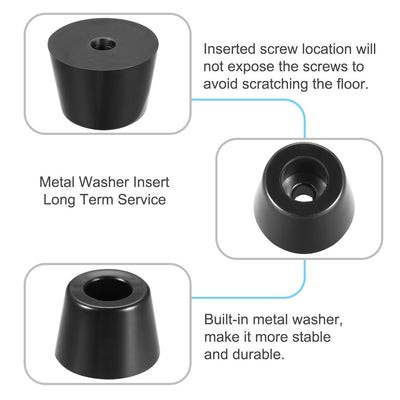 Inserted screw location will not expose the screws to avoid scratching the floor.

Metal Washer Insert
Long Term Service

Built-in metal washer, make it more stable and durable.