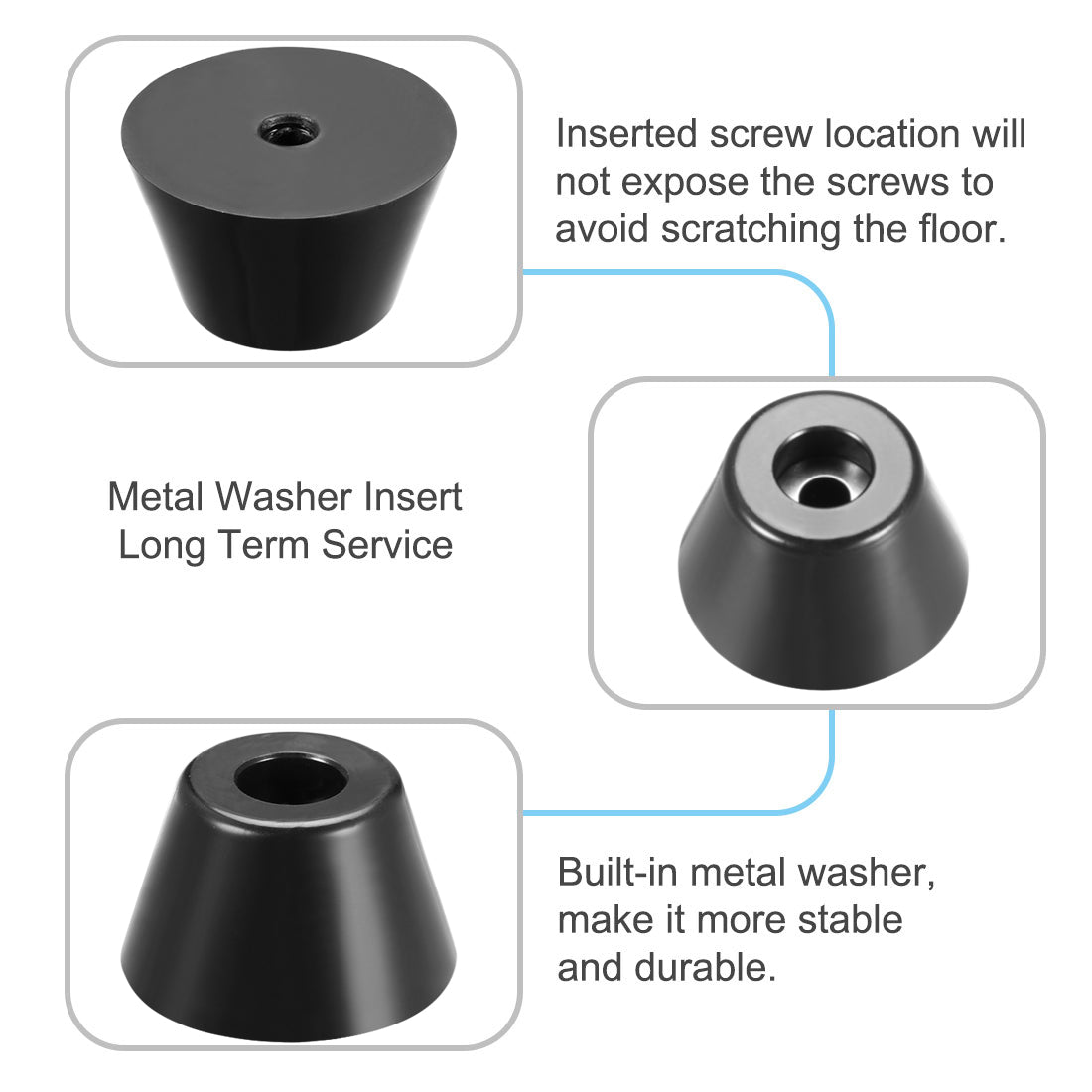 Inserted screw location will not expose the screws to avoid scratching the floor.

Metal Washer Insert
Long Term Service

Built-in metal washer, make it more stable and durable.