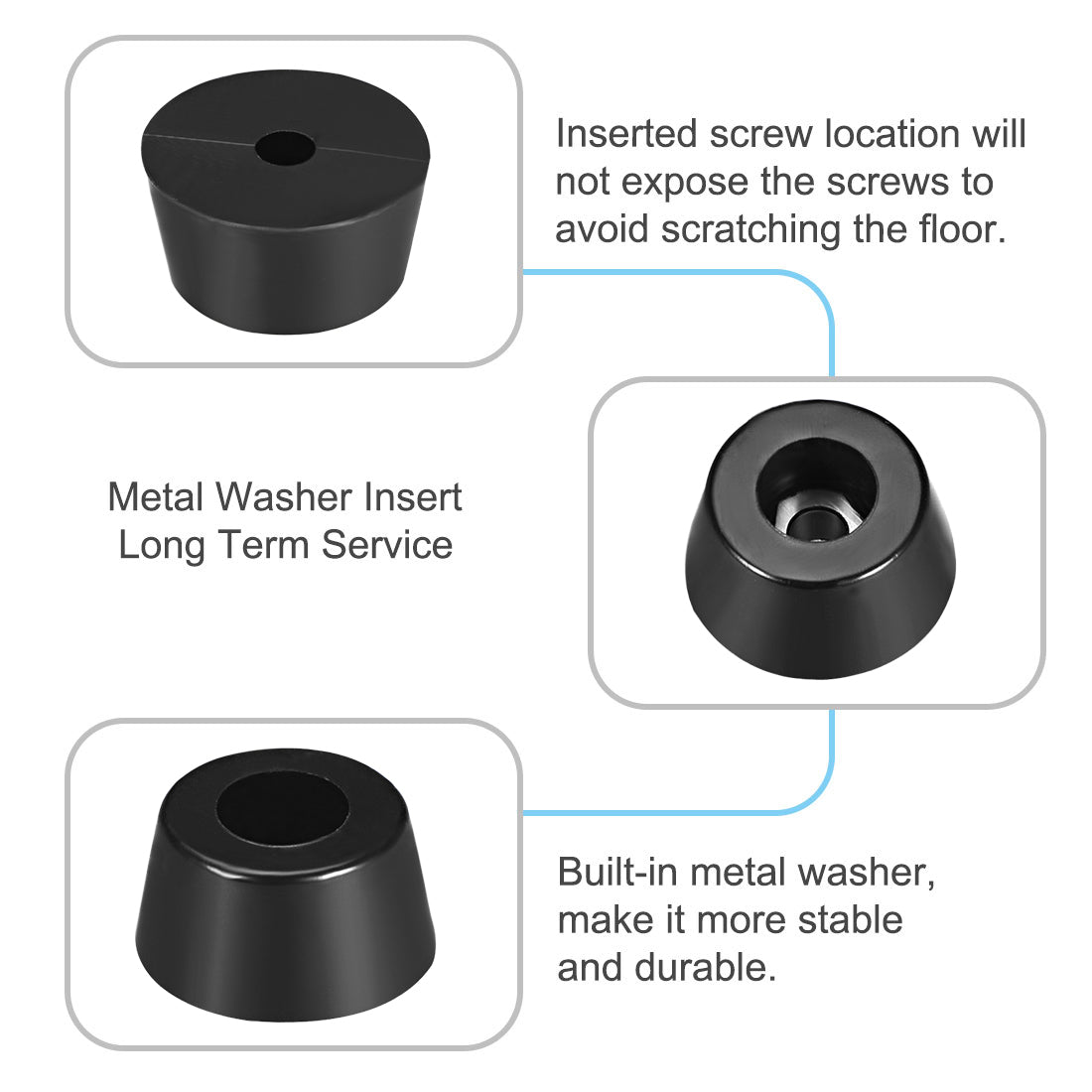 Inserted screw location will not expose the screws to avoid scratching the floor.

Metal Washer Insert
Long Term Service

Built-in metal washer, make it more stable and durable.