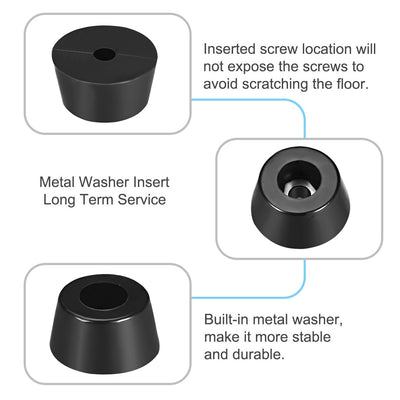 Inserted screw location will not expose the screws to avoid scratching the floor.

Metal Washer Insert
Long Term Service

Built-in metal washer, make it more stable and durable.