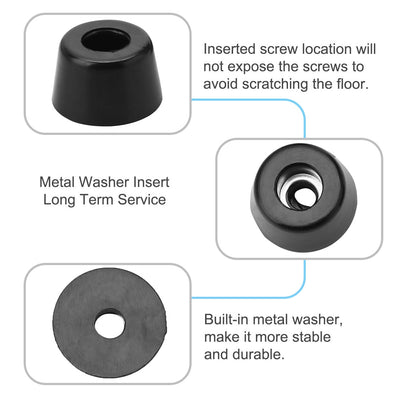 Inserted screw location will not expose the screws to avoid scratching the floor.

Metal Washer Insert
Long Term Service

Built-in metal washer, make it more stable and durable.