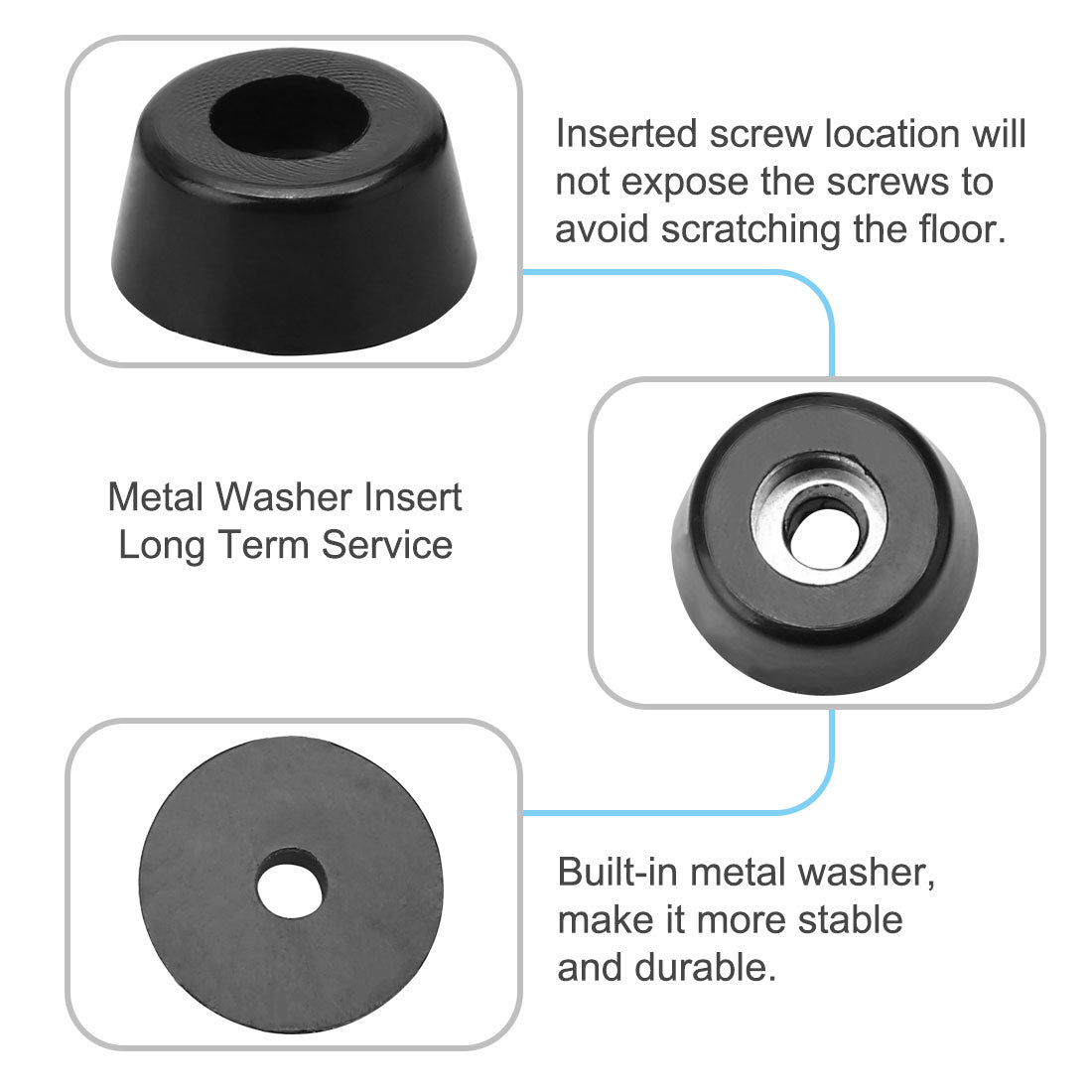 Inserted screw location will not expose the screws to avoid scratching the floor.

Metal Washer Insert
Long Term Service

Built-in metal washer, make it more stable and durable.