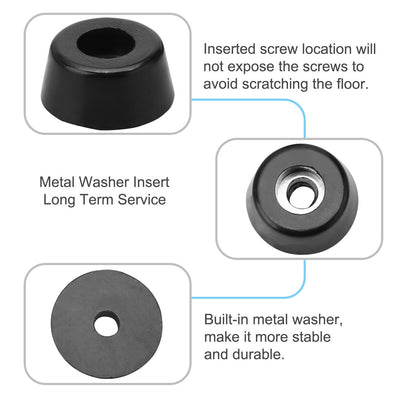 Inserted screw location will not expose the screws to avoid scratching the floor.

Metal Washer Insert
Long Term Service

Built-in metal washer, make it more stable and durable.