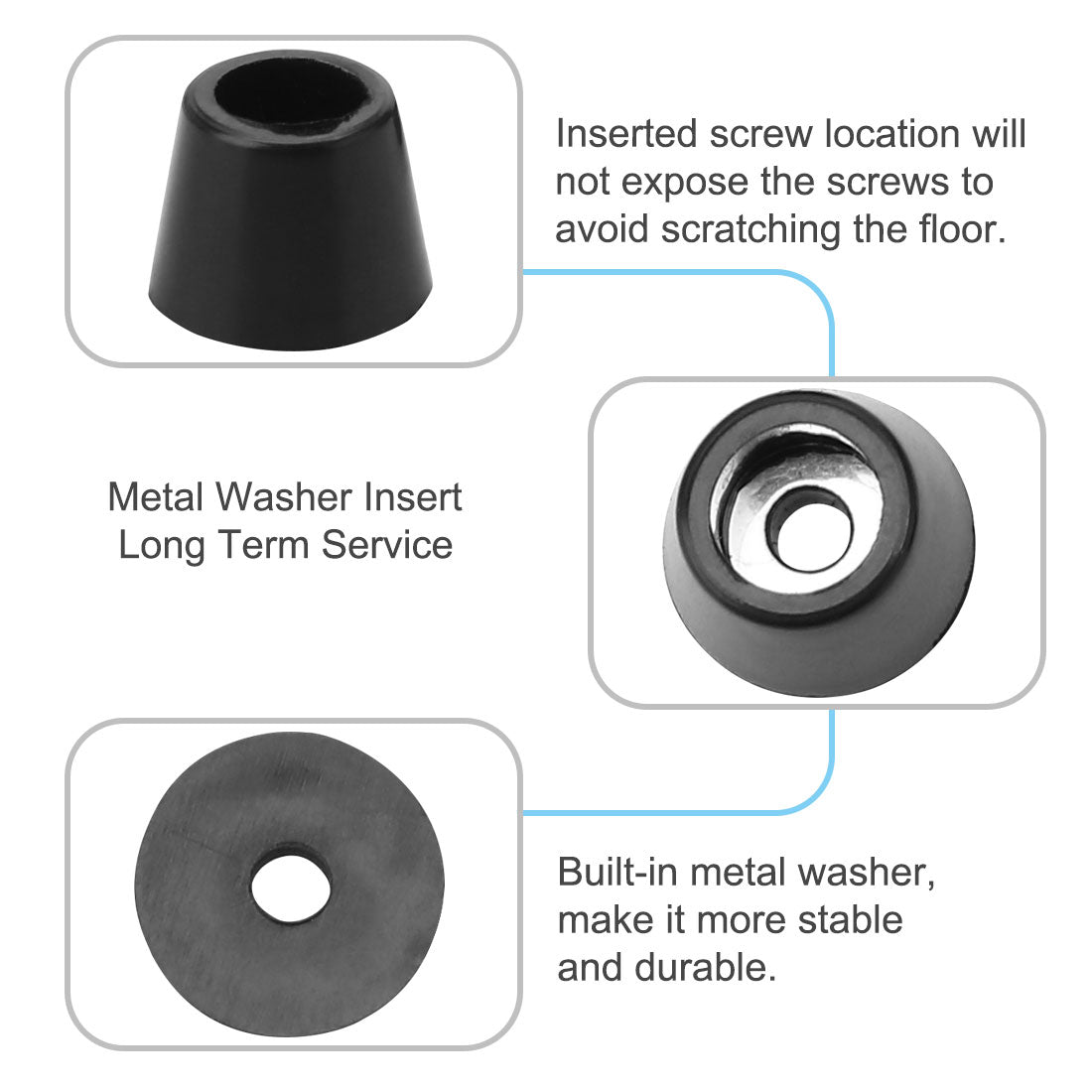 Inserted screw location will not expose the screws to avoid scratching the floor.

Metal Washer Insert
Long Term Service

Built-in metal washer, make it more stable and durable.