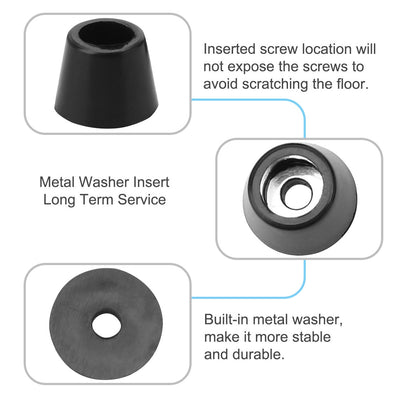 Inserted screw location will not expose the screws to avoid scratching the floor.

Metal Washer Insert
Long Term Service

Built-in metal washer, make it more stable and durable.