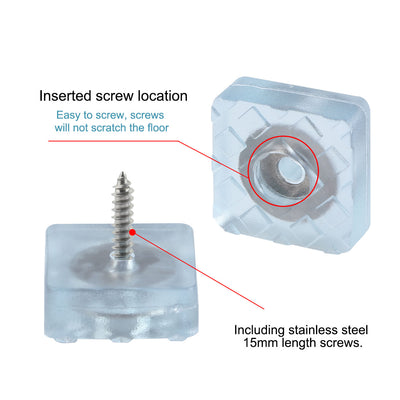 Inserted screw location

Easy to screw, screws will not scratch the floor

Including stainless steel 15mm length screws.