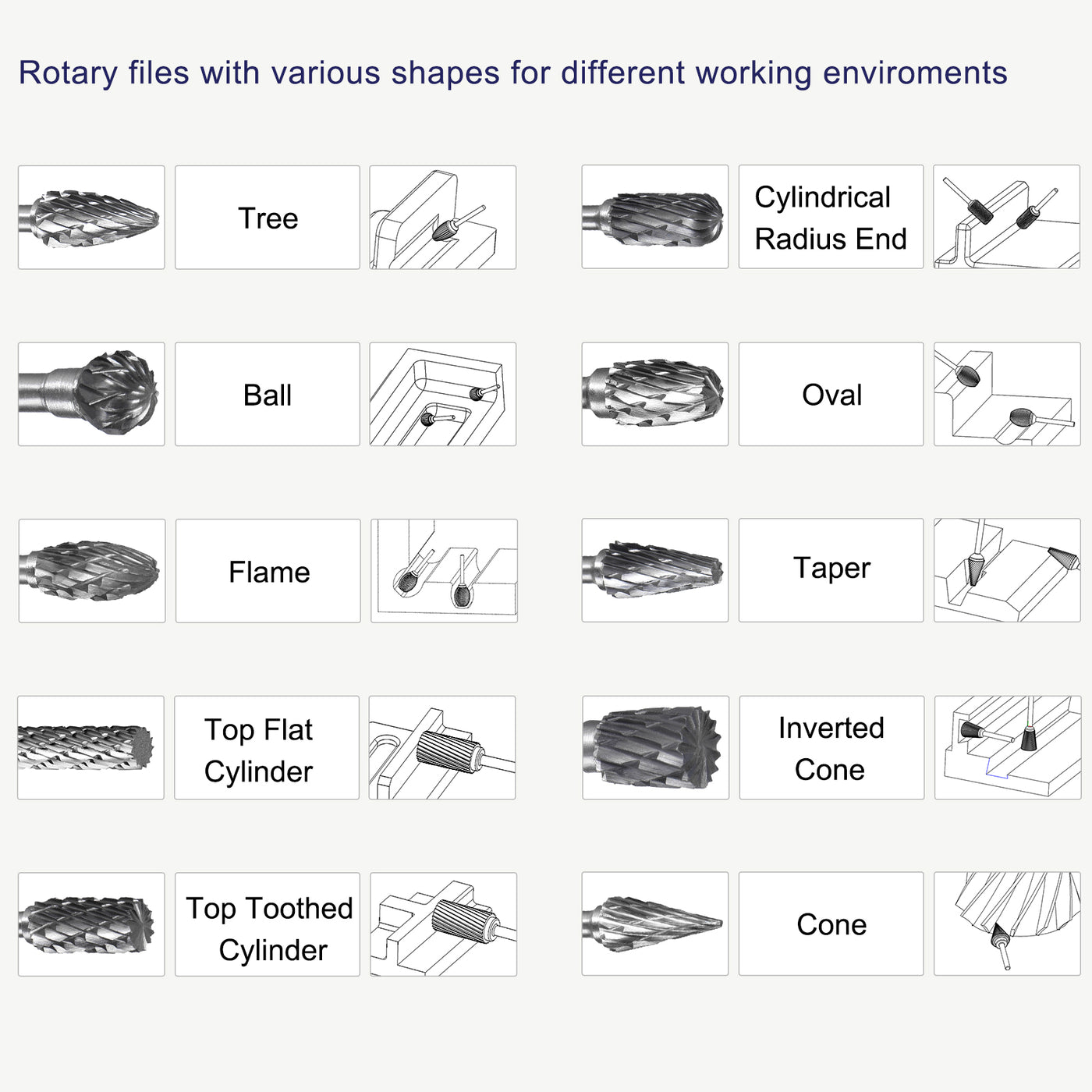 Rotary files with various shapes for different working enviroments

Tree

Ball

Flame

Top Flat Cylinder

Top Toothed Cylinder

Cylindrical Radius End

Oval

Taper

Inverted Cone

Cone