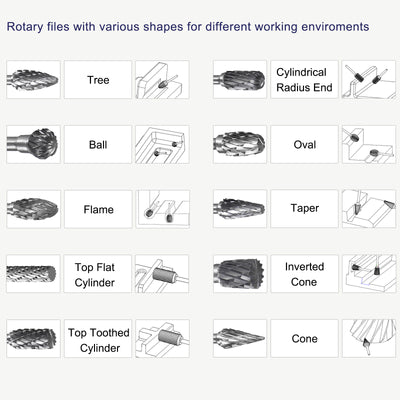 Rotary files with various shapes for different working enviroments

Tree

Ball

Flame

Top Flat Cylinder

Top Toothed Cylinder

Cylindrical Radius End

Oval

Taper

Inverted Cone

Cone