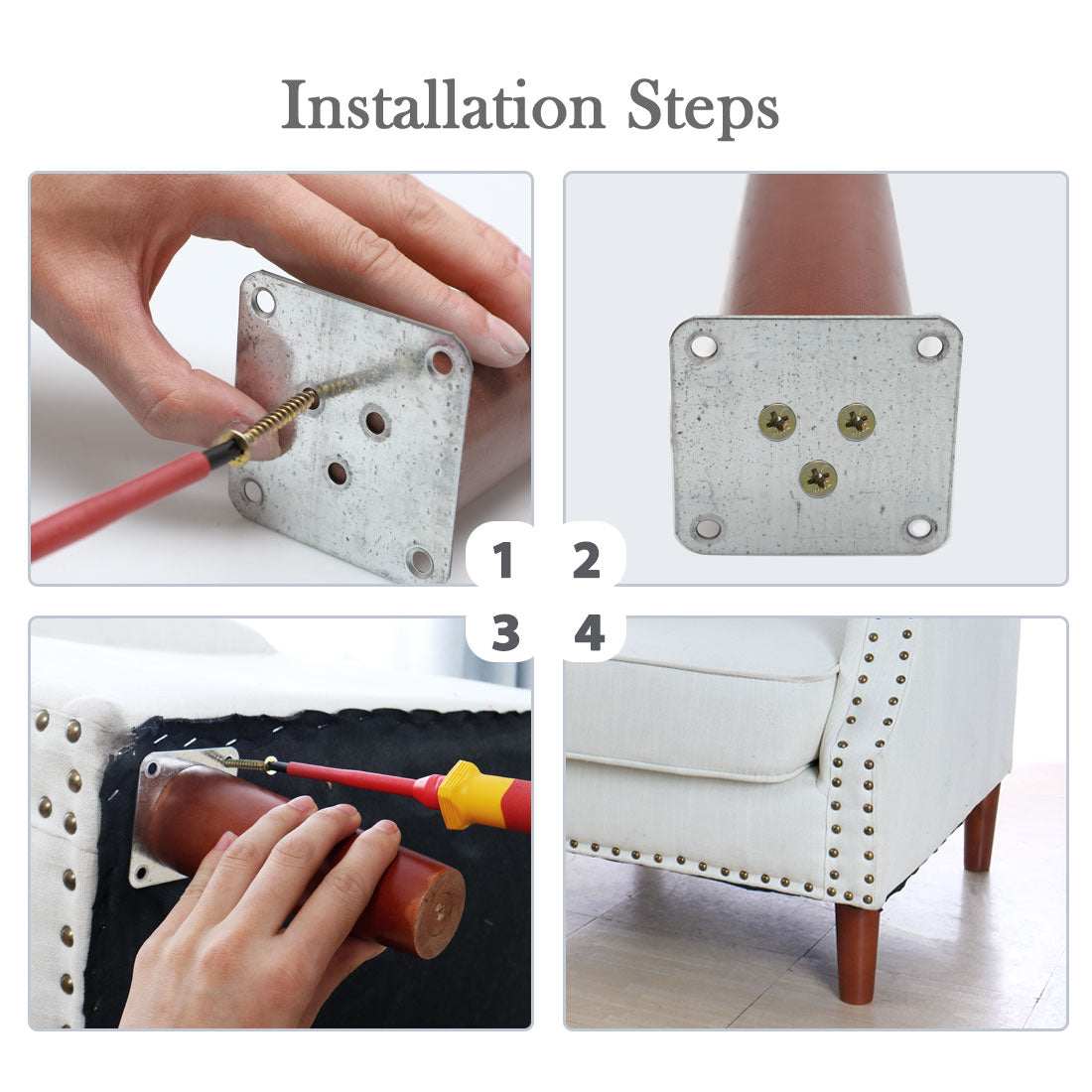 Installation Steps

1

2

3

4