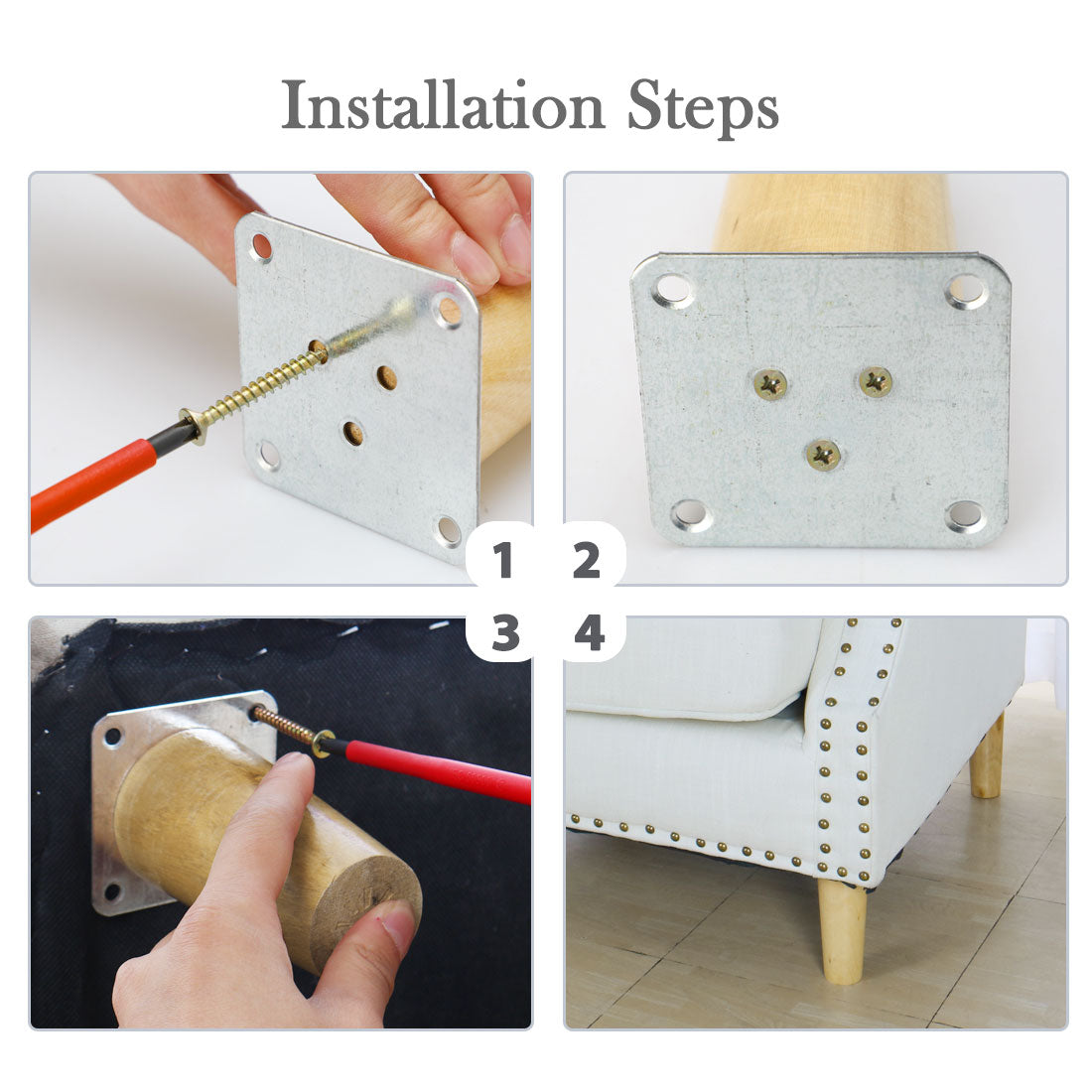 Installation Steps

1

2

3

4