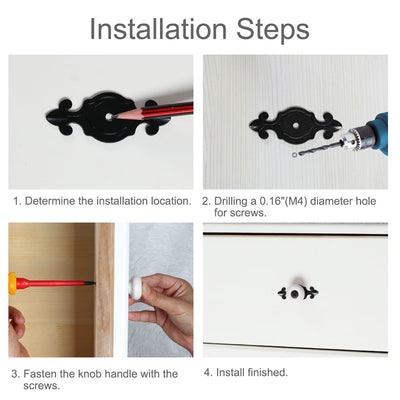 Installation Steps

1. Determine the installation location.

2. Drilling a 0.16"(M4) diameter hole for screws.

3. Fasten the knob handle with the screws.

4. Install finished.