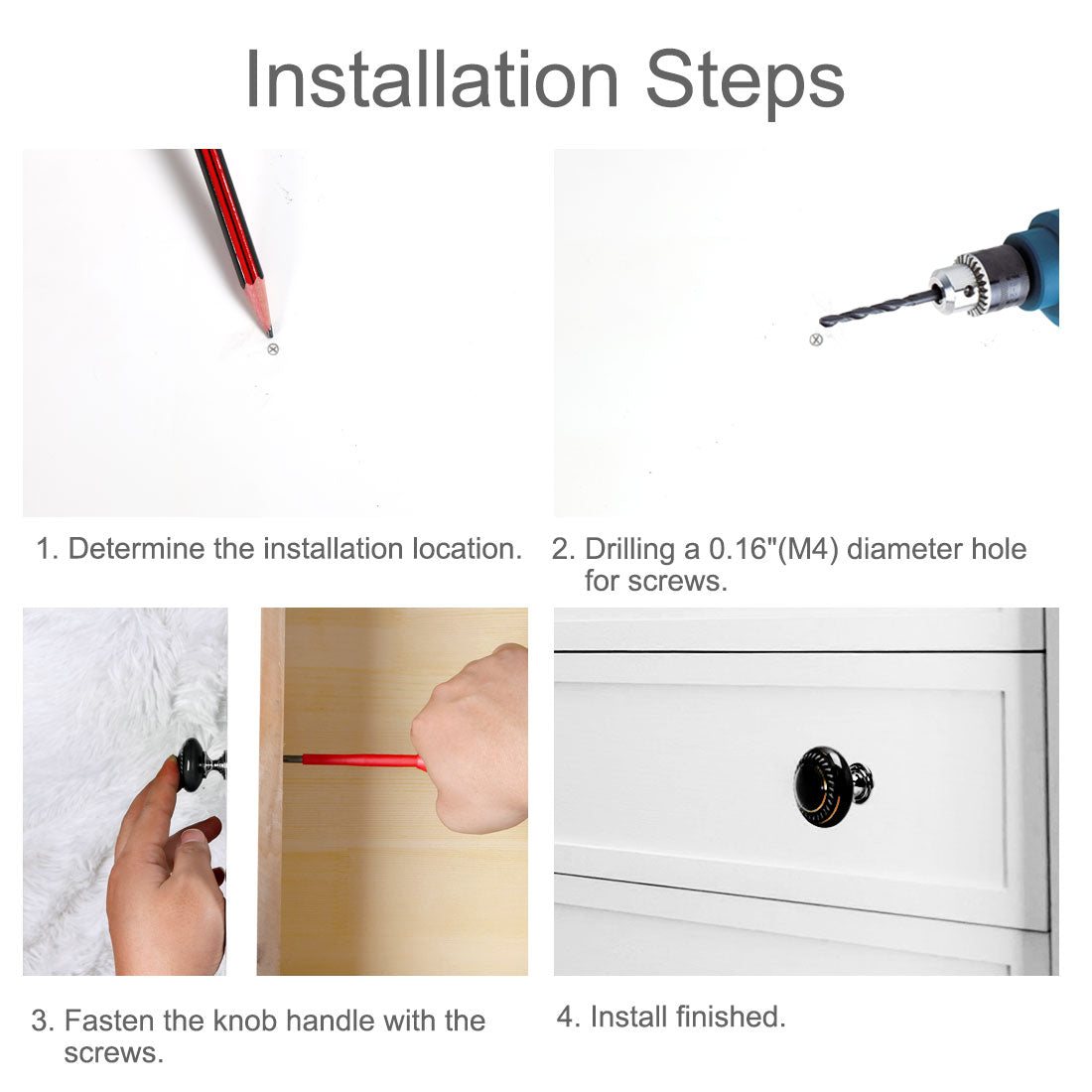 Installation Steps

1. Determine the installation location.

2. Drilling a 0.16"(M4) diameter hole for screws.

3. Fasten the knob handle with the screws.

4. Install finished.