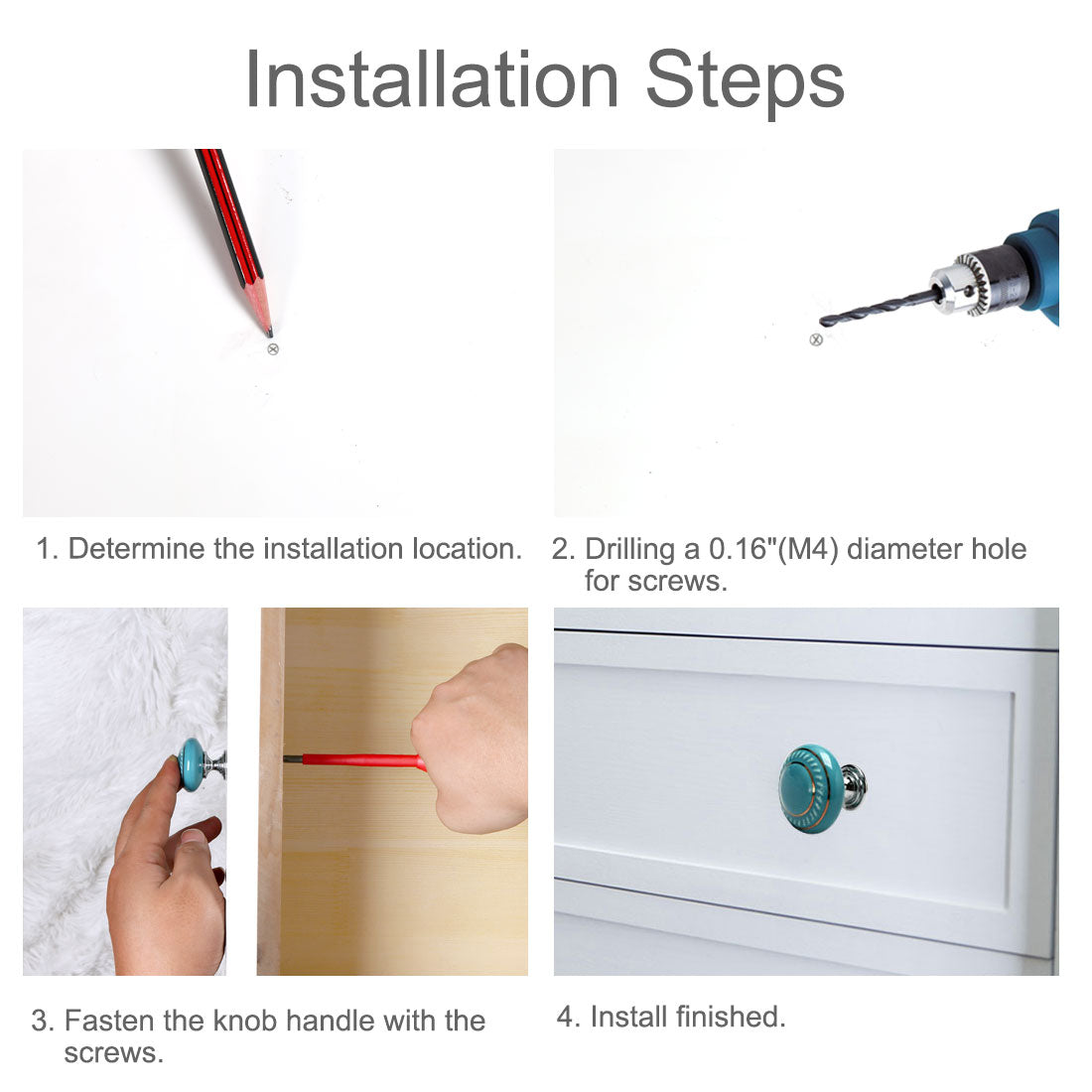 Installation Steps

1. Determine the installation location.

2. Drilling a 0.16"(M4) diameter hole for screws.

3. Fasten the knob handle with the screws.

4. Install finished.