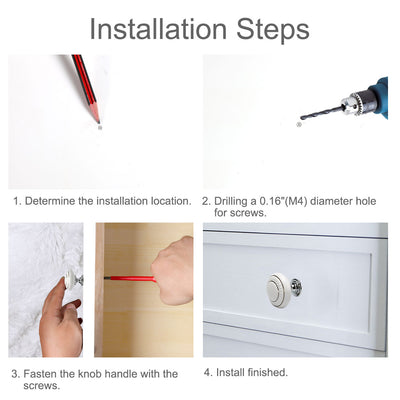 Installation Steps

1. Determine the installation location.

2. Drilling a 0.16"(M4) diameter hole for screws.

3. Fasten the knob handle with the screws.

4. Install finished.