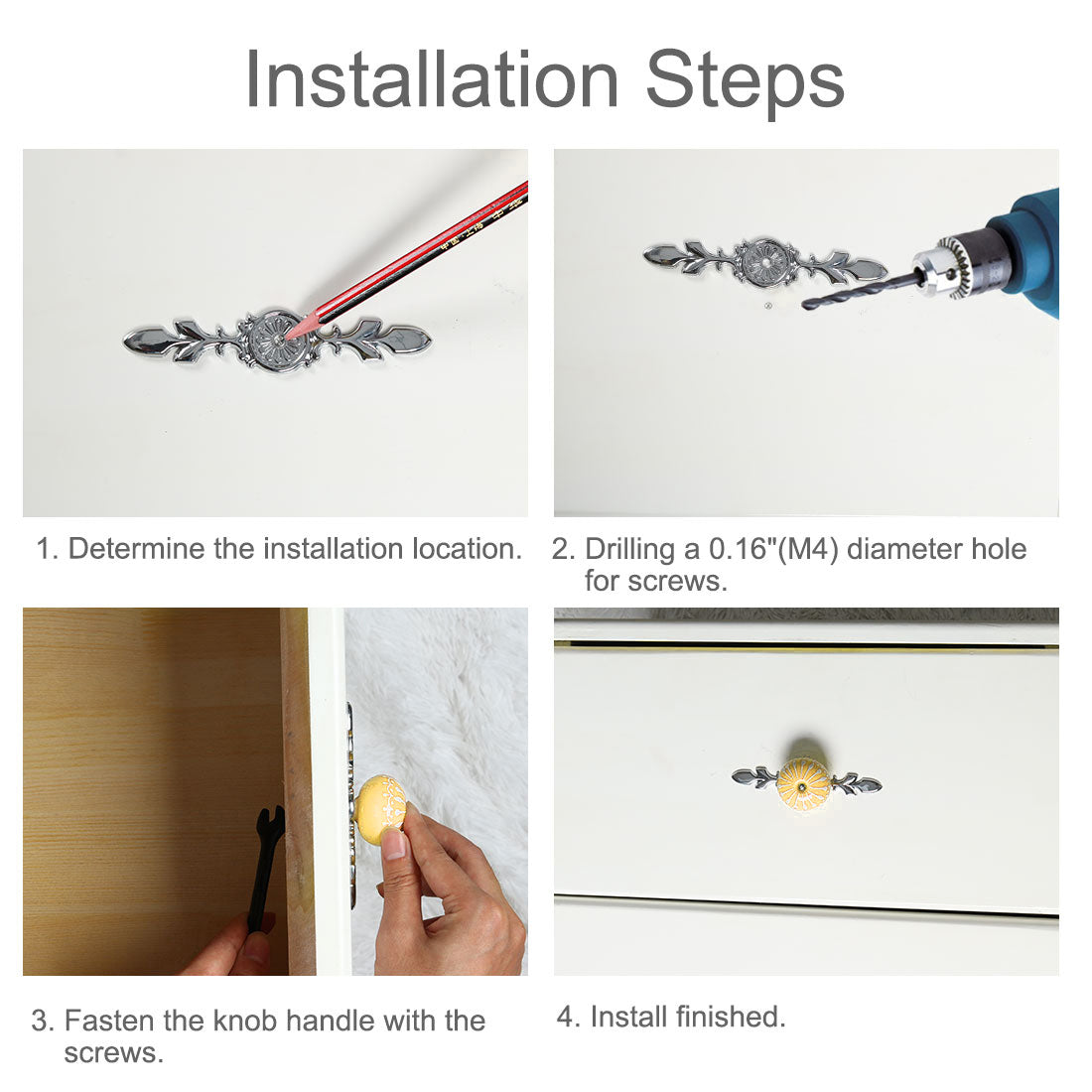 Installation Steps

1. Determine the installation location.

2. Drilling a 0.16"(M4) diameter hole for screws.

3. Fasten the knob handle with the screws.

4. Install finished.