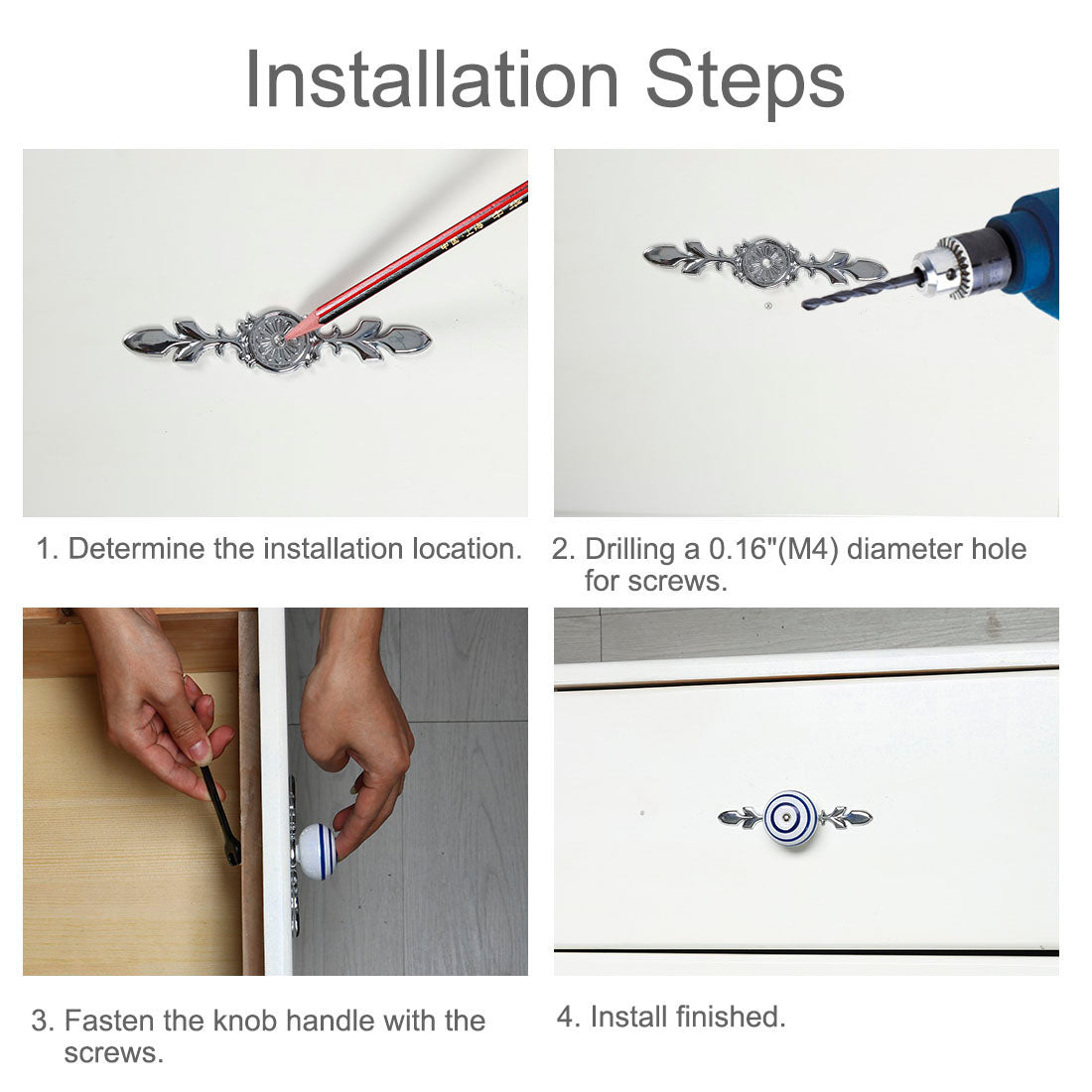 Installation Steps

1. Determine the installation location.

2. Drilling a 0.16"(M4) diameter hole for screws.

3. Fasten the knob handle with the screws.

4. Install finished.