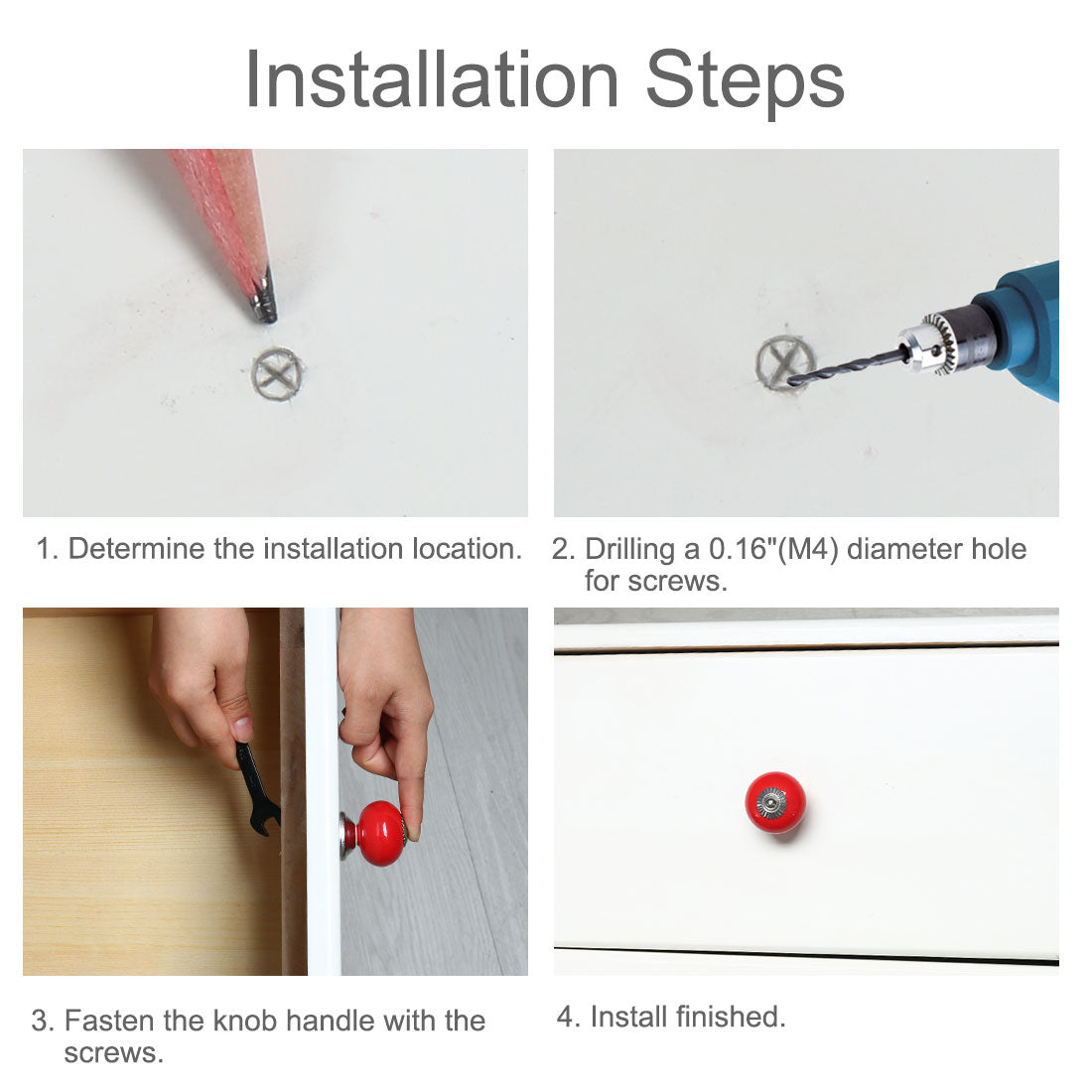 Installation Steps

1. Determine the installation location.

2. Drilling a 0.16"(M4) diameter hole for screws.

3. Fasten the knob handle with the screws.

4. Install finished.