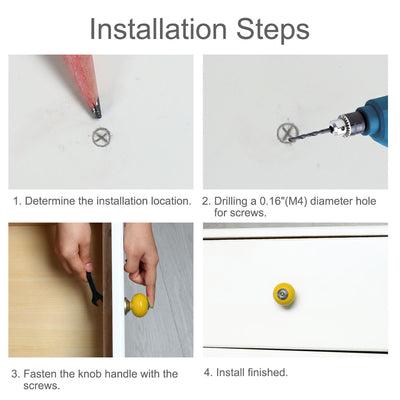 Installation Steps

1. Determine the installation location.

2. Drilling a 0.16"(M4) diameter hole for screws.

3. Fasten the knob handle with the screws.

4. Install finished.