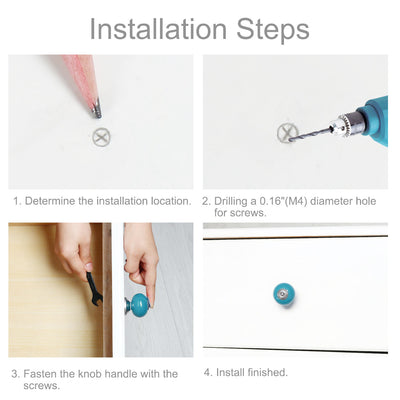 Installation Steps

1. Determine the installation location.

2. Drilling a 0.16"(M4) diameter hole for screws.

3. Fasten the knob handle with the screws.

4. Install finished.