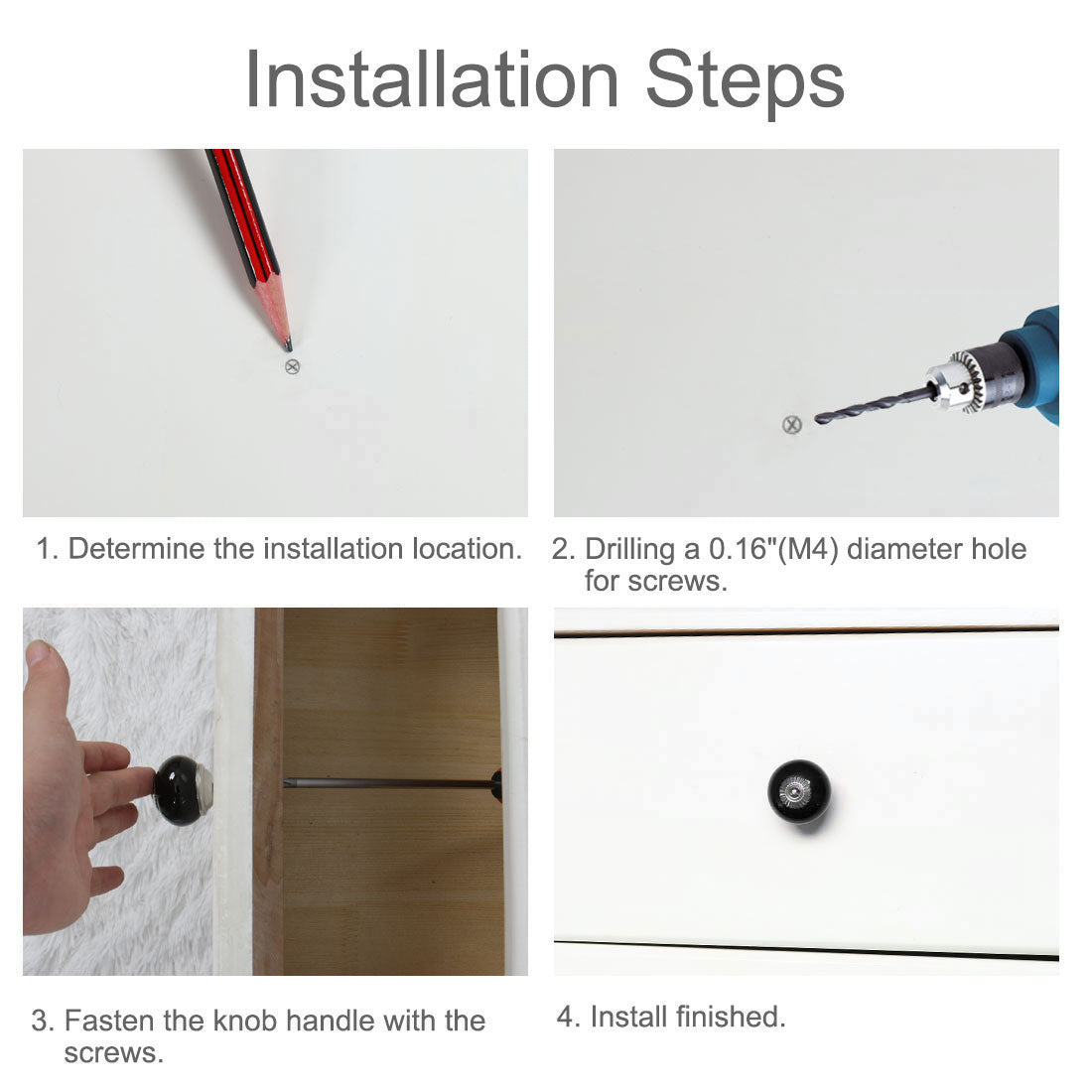 Installation Steps

1. Determine the installation location.

2. Drilling a 0.16"(M4) diameter hole for screws.

3. Fasten the knob handle with the screws.

4. Install finished.