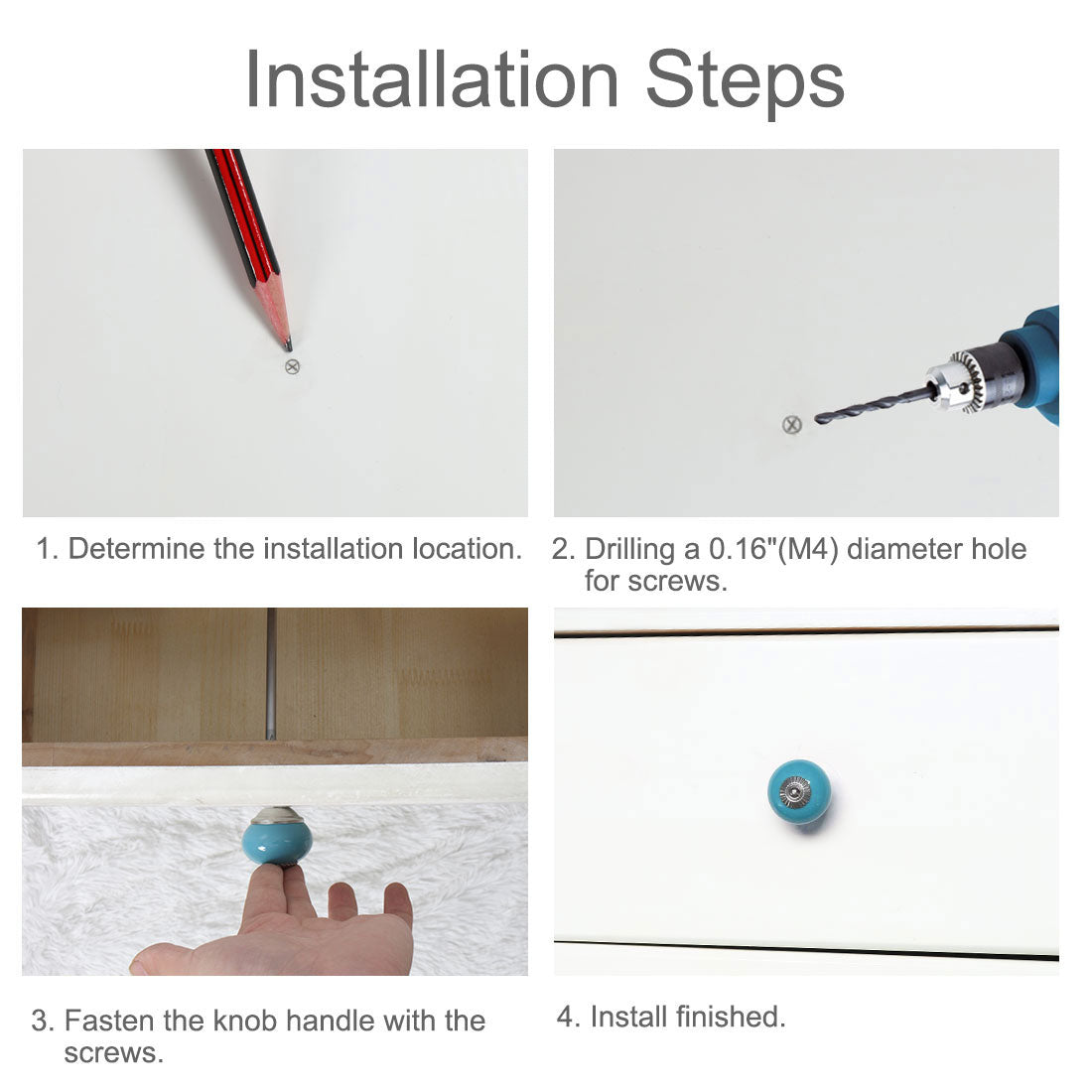 Installation Steps

1. Determine the installation location.

2. Drilling a 0.16"(M4) diameter hole for screws.

3. Fasten the knob handle with the screws.

4. Install finished.