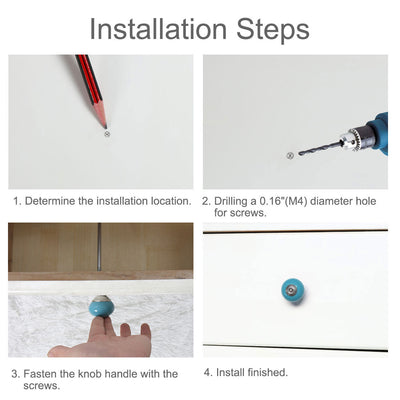 Installation Steps

1. Determine the installation location.

2. Drilling a 0.16"(M4) diameter hole for screws.

3. Fasten the knob handle with the screws.

4. Install finished.