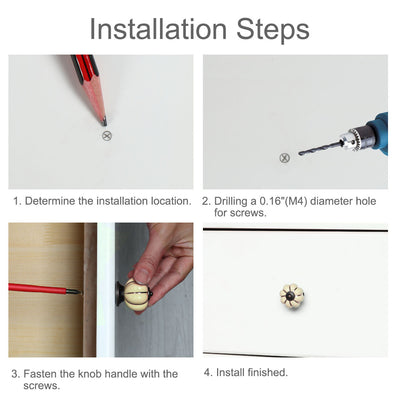 Installation Steps

1. Determine the installation location.

2. Drilling a 0.16"(M4) diameter hole for screws.

3. Fasten the knob handle with the screws.

4. Install finished.