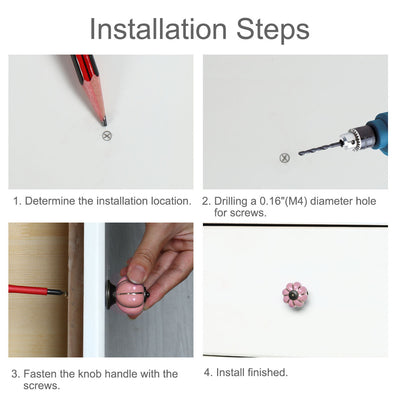 Installation Steps

1. Determine the installation location.

2. Drilling a 0.16"(M4) diameter hole for screws.

3. Fasten the knob handle with the screws.

4. Install finished.