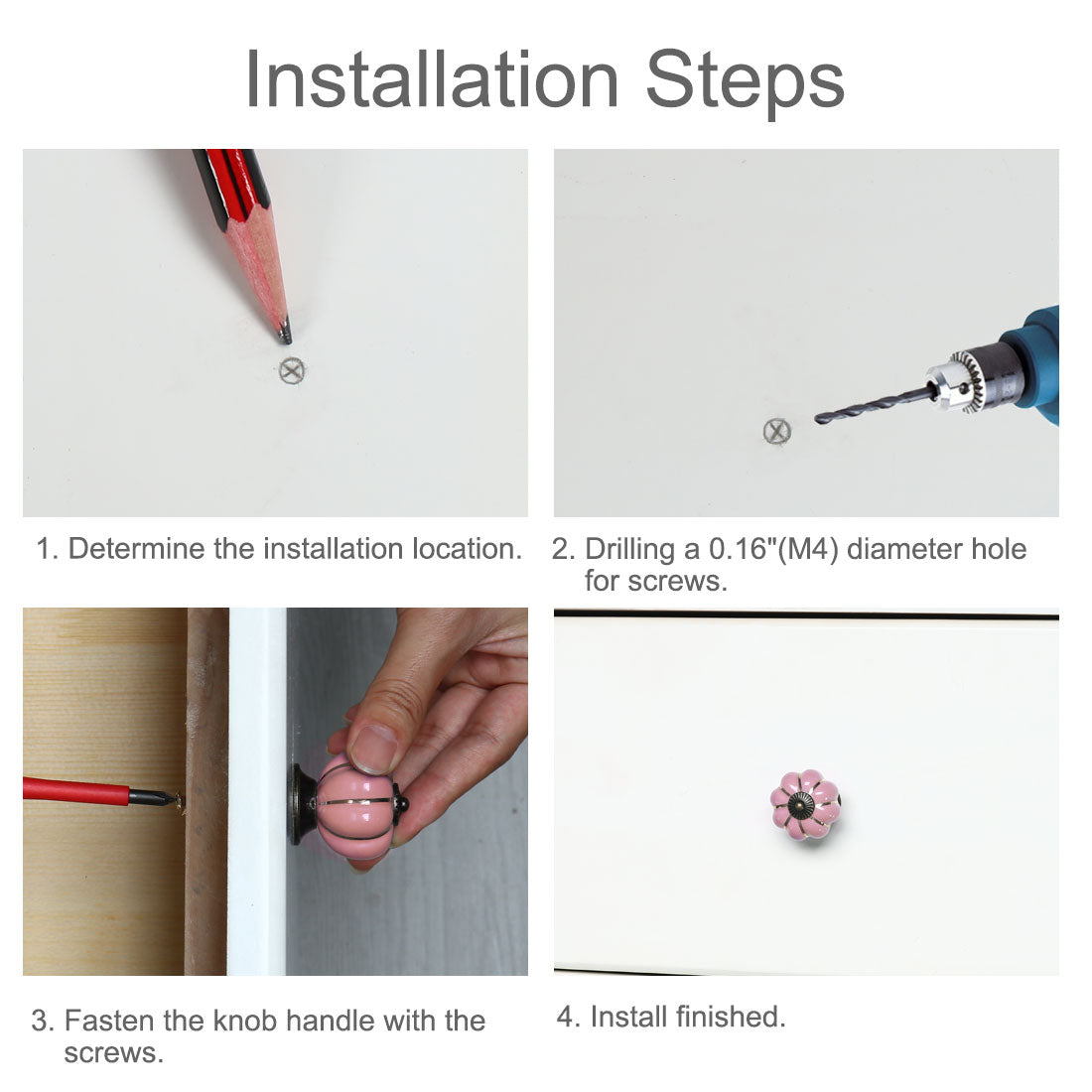 Installation Steps

1. Determine the installation location.

2. Drilling a 0.16"(M4) diameter hole for screws.

3. Fasten the knob handle with the screws.

4. Install finished.