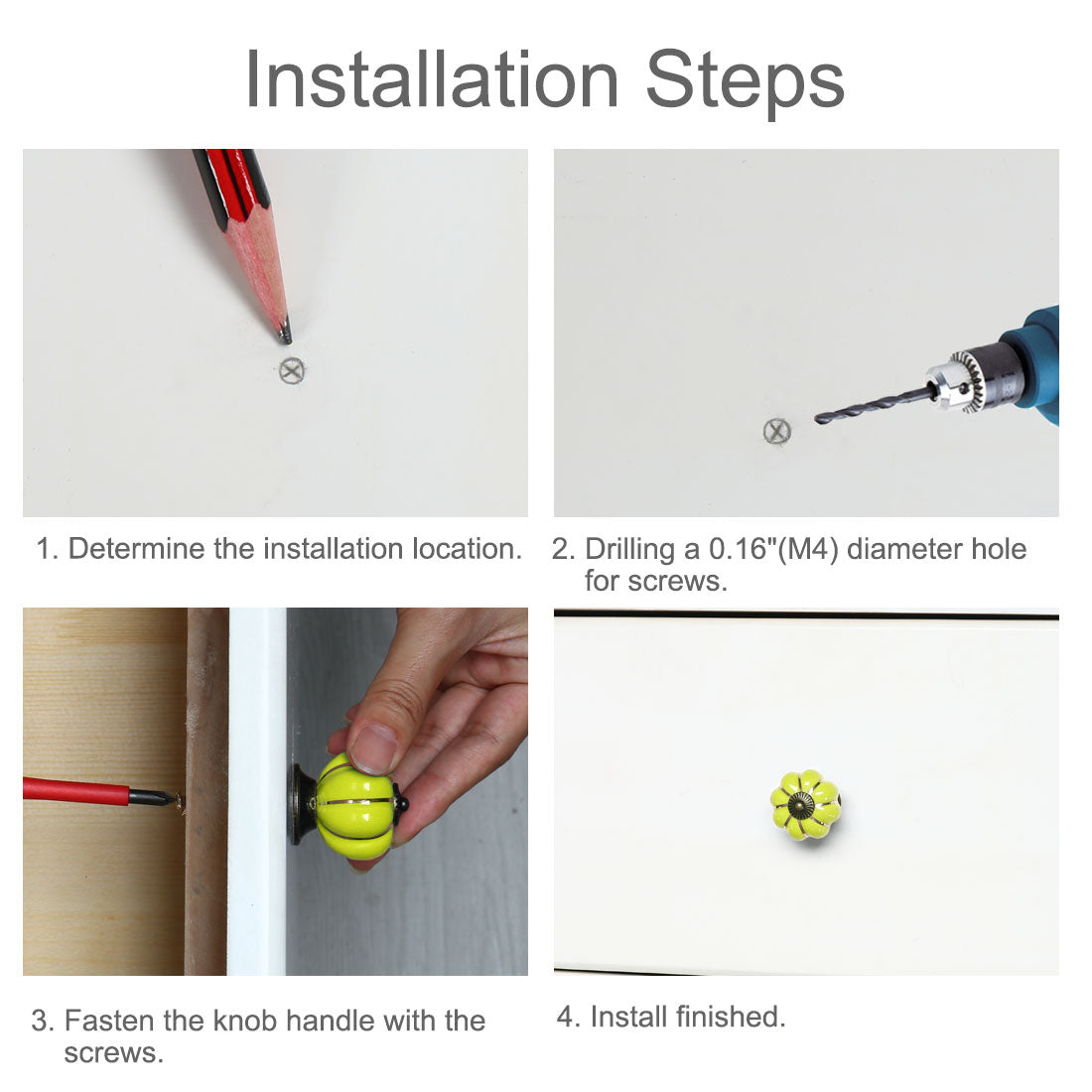 Installation Steps

1. Determine the installation location.

2. Drilling a 0.16"(M4) diameter hole for screws.

3. Fasten the knob handle with the screws.

4. Install finished.